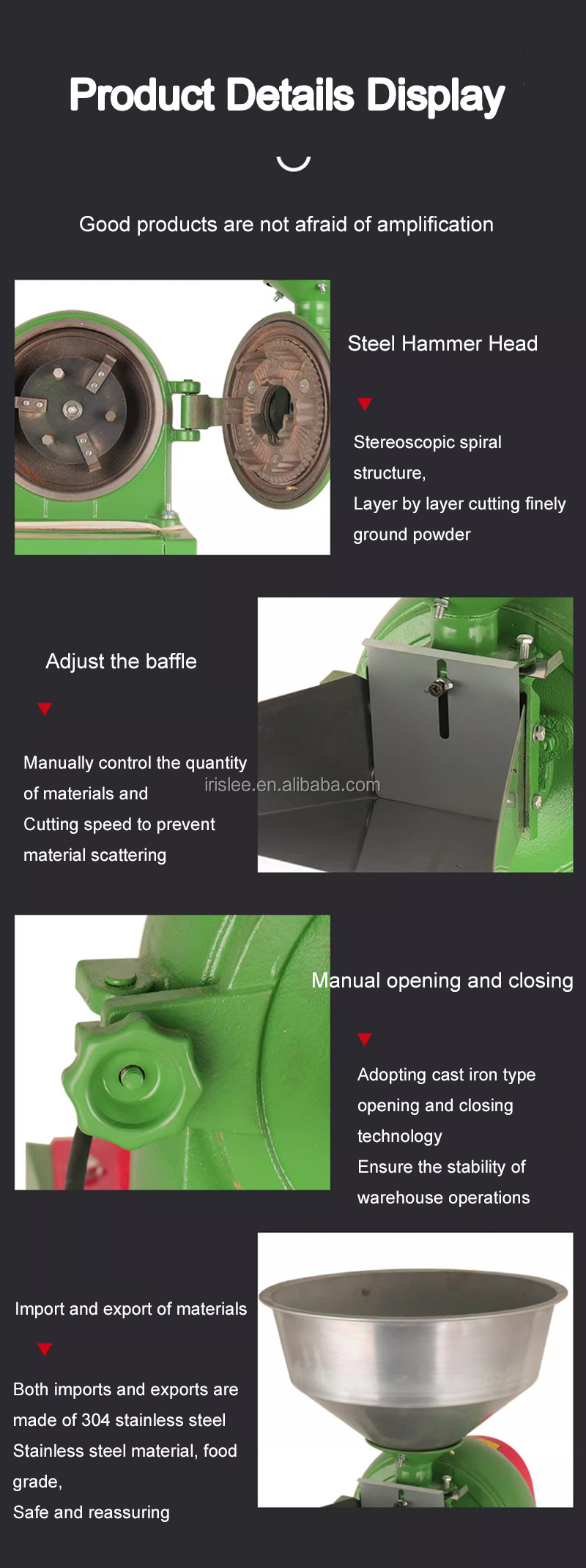 Product Details Display

Good products are not afraid of amplification

Steel Hammer Head

Stereoscopic spiral structure,
Layer by layer cutting finely ground powder

Adjust the baffle

Manually control the quantity of materials and
Cutting speed to prevent material scattering

irislee.en.alibaba.com

Manual opening and closing

Adopting cast iron type opening and closing technology
Ensure the stability of warehouse operations

Import and export of materials

Both imports and exports are made of 304 stainless steel
Stainless steel material, food grade,
Safe and reassuring