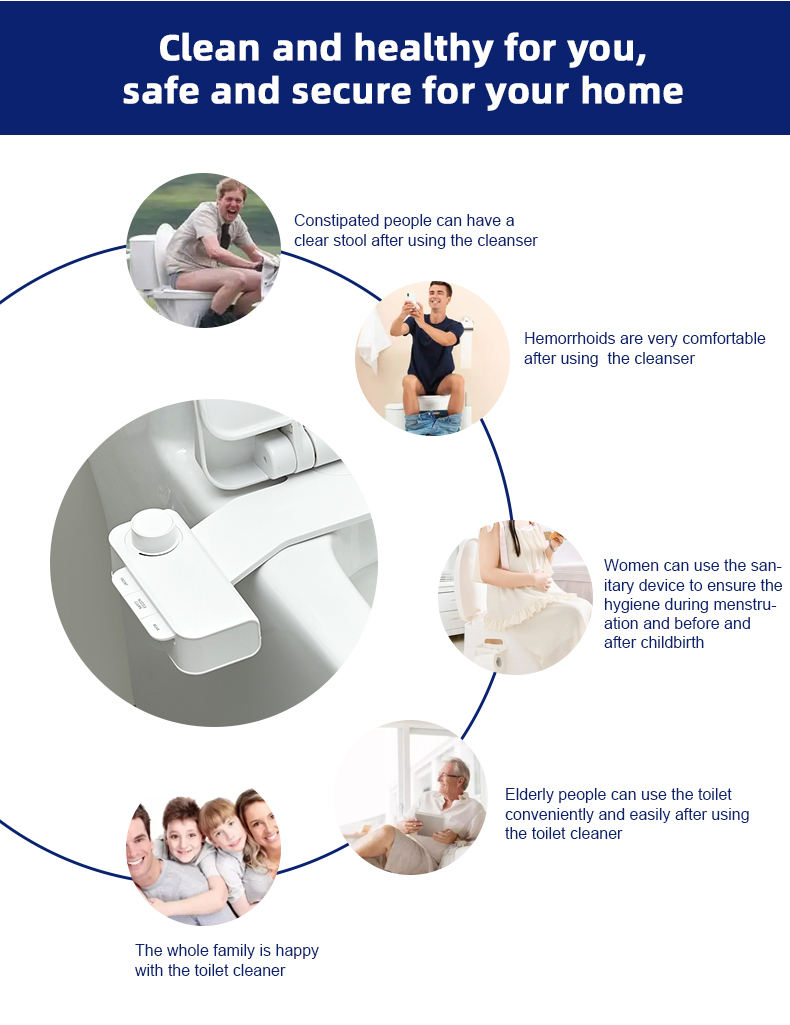 Clean and healthy for you, safe and secure for your home

Constipated people can have a clear stool after using the cleanser

Hemorrhoids are very comfortable after using the cleanser

Women can use the sanitary device to ensure the hygiene during menstruation and before and after childbirth

Elderly people can use the toilet conveniently and easily after using the toilet cleaner

The whole family is happy with the toilet cleaner