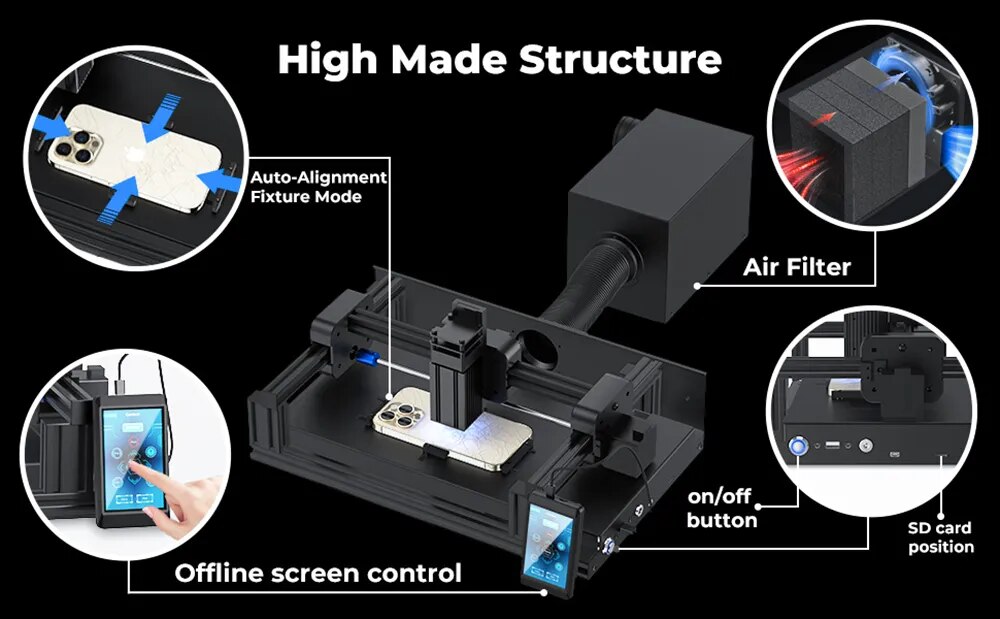 High Made Structure

Auto-Alignment Fixture Mode

Air Filter

on/off button

SD card position

Offline screen control