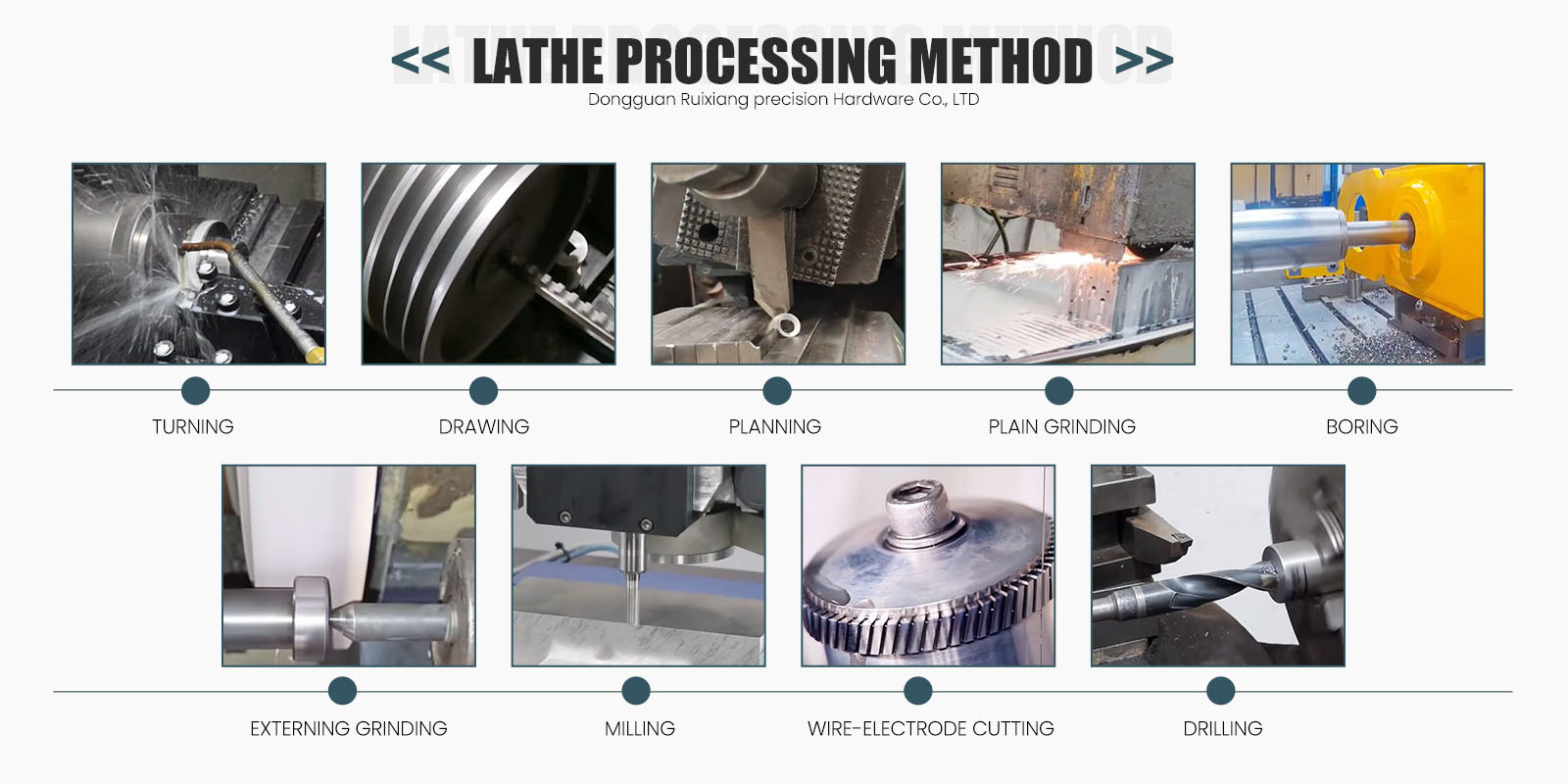 << LATHE PROCESSING METHOD >>
Dongguan Ruixiang precision Hardware Co., LTD

TURNING

DRAWING

PLANNING

PLAIN GRINDING

BORING

EXTERNING GRINDING

MILLING

WIRE-ELECTRODE CUTTING

DRILLING