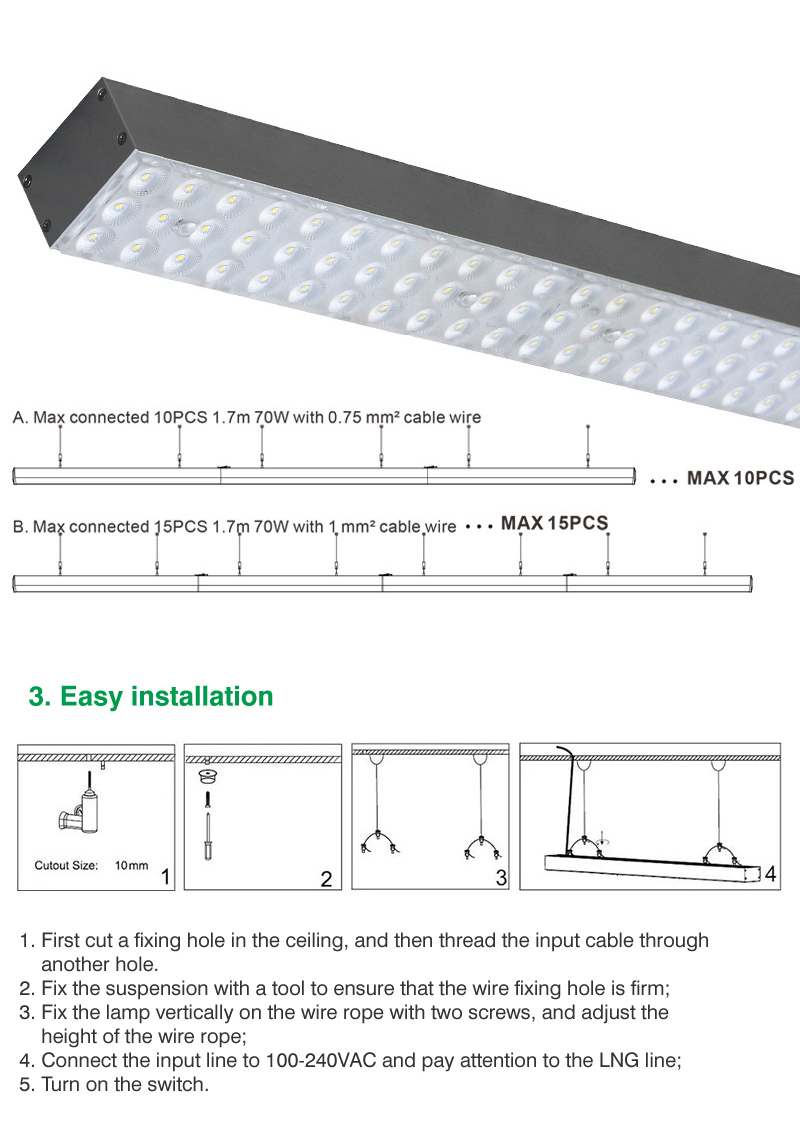 A. Max connected 10PCS 1.7m 70W with 0.75 mm² cable wire

... MAX 10PCS

B. Max connected 15PCS 1.7m 70W with 1 mm² cable wire ... MAX 15PCS

3. Easy installation

Cutout Size: 10mm 1

2

3

4

1. First cut a fixing hole in the ceiling, and then thread the input cable through another hole.
2. Fix the suspension with a tool to ensure that the wire fixing hole is firm;
3. Fix the lamp vertically on the wire rope with two screws, and adjust the height of the wire rope;
4. Connect the input line to 100-240VAC and pay attention to the LNG line;
5. Turn on the switch.