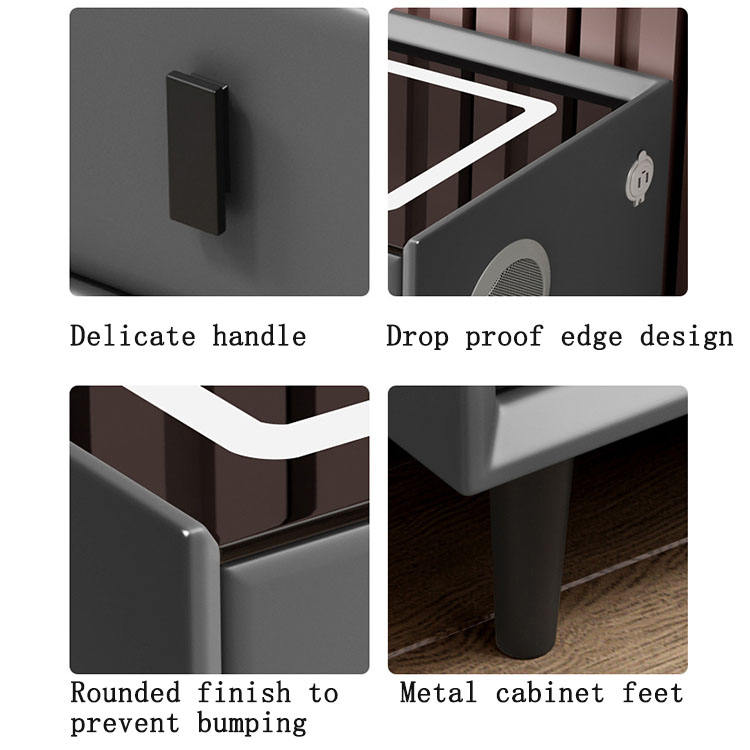 Delicate handle

Drop proof edge design

Rounded finish to prevent bumping

Metal cabinet feet