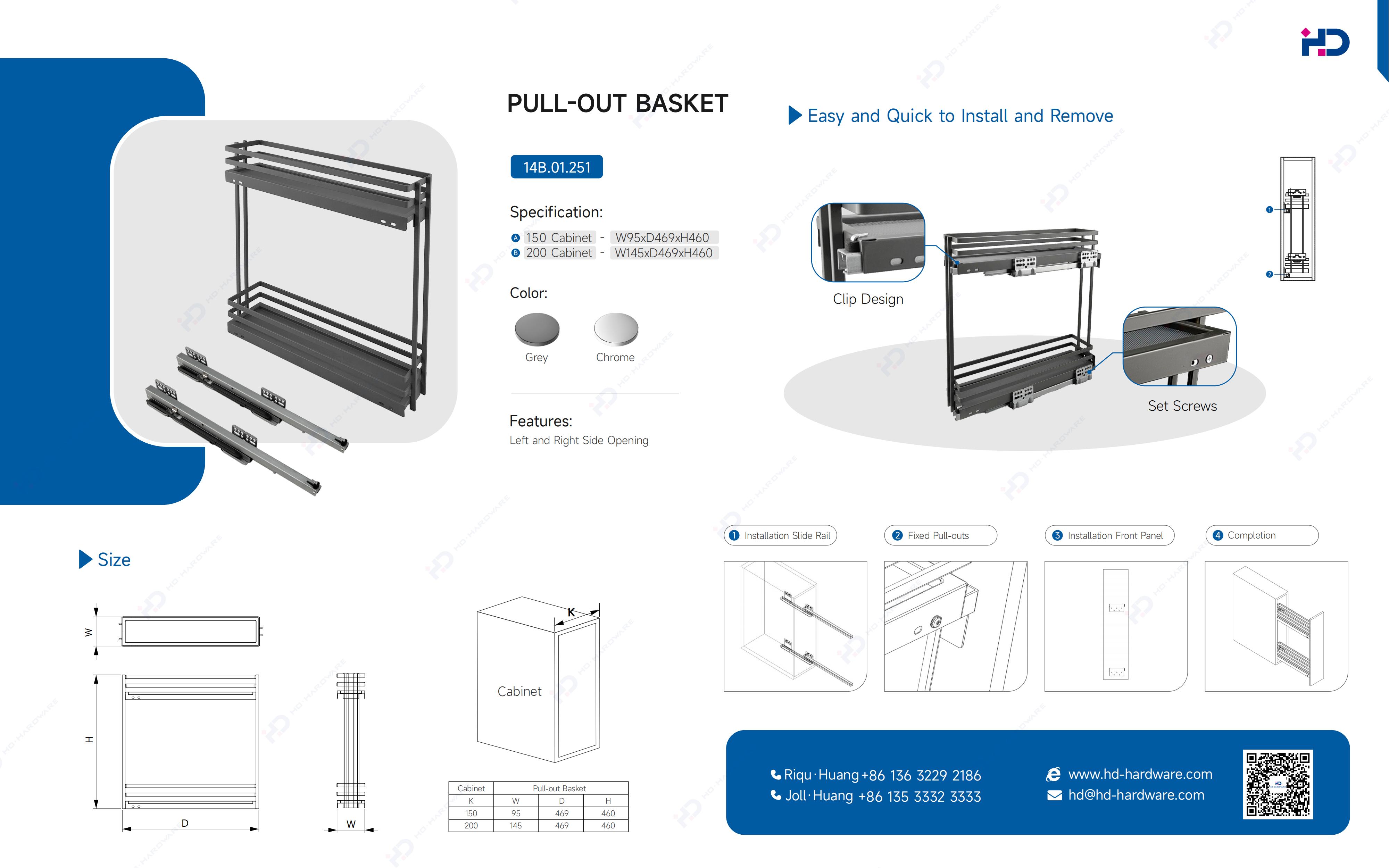 HD

PULL-OUT BASKET

14B.01.251

Specification:

A 150 Cabinet - W95xD469xH460
B 200 Cabinet - W145xD469xH460

Color:

Grey Chrome

Features:
Left and Right Side Opening

Easy and Quick to Install and Remove

Clip Design

Set Screws

1
2

Size

W

H

D

W

K

Cabinet

| Cabinet | Pull-out Basket | | |
|---|---|---|---|
| K | W | D | H |
| 150 | 95 | 469 | 460 |
| 200 | 145 | 469 | 460 |

1 Installation Slide Rail
2 Fixed Pull-outs
3 Installation Front Panel
4 Completion

Riqu·Huang +86 136 3229 2186
Joll·Huang +86 135 3332 3333

www.hd-hardware.com
hd@hd-hardware.com