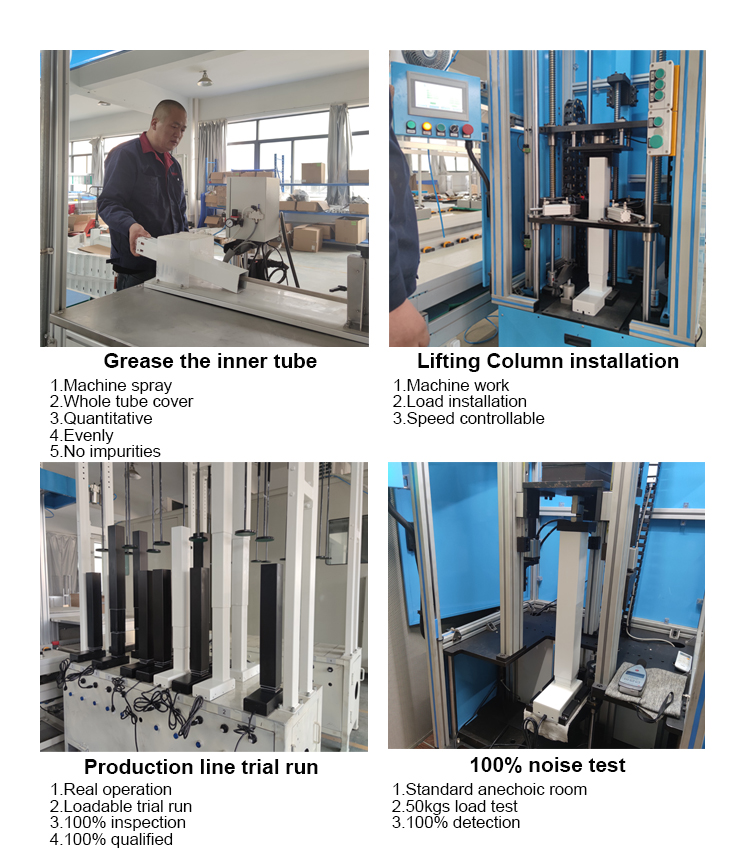 Grease the inner tube
1.Machine spray
2.Whole tube cover
3.Quantitative
4.Evenly
5.No impurities

Lifting Column installation
1.Machine work
2.Load installation
3.Speed controllable

Production line trial run
1.Real operation
2.Loadable trial run
3.100% inspection
4.100% qualified

100% noise test
1.Standard anechoic room
2.50kgs load test
3.100% detection