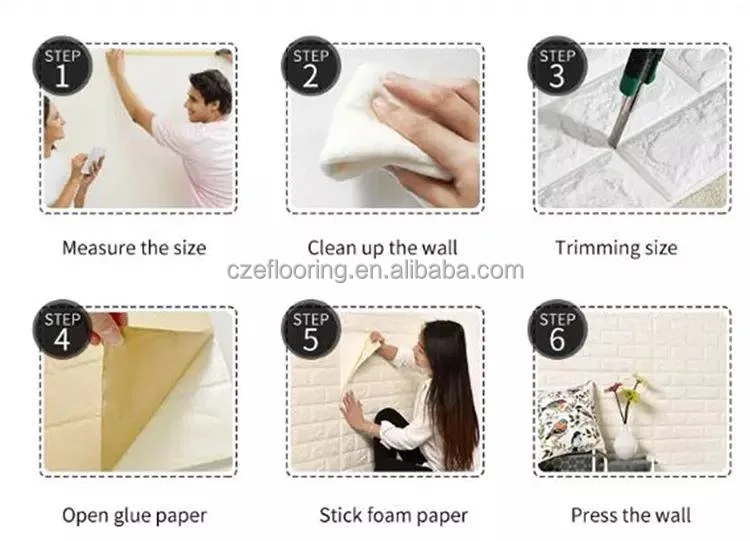 STEP 1

Measure the size

STEP 2

Clean up the wall

STEP 3

Trimming size

czeflooring.en.alibaba.com

STEP 4

Open glue paper

STEP 5

Stick foam paper

STEP 6

Press the wall