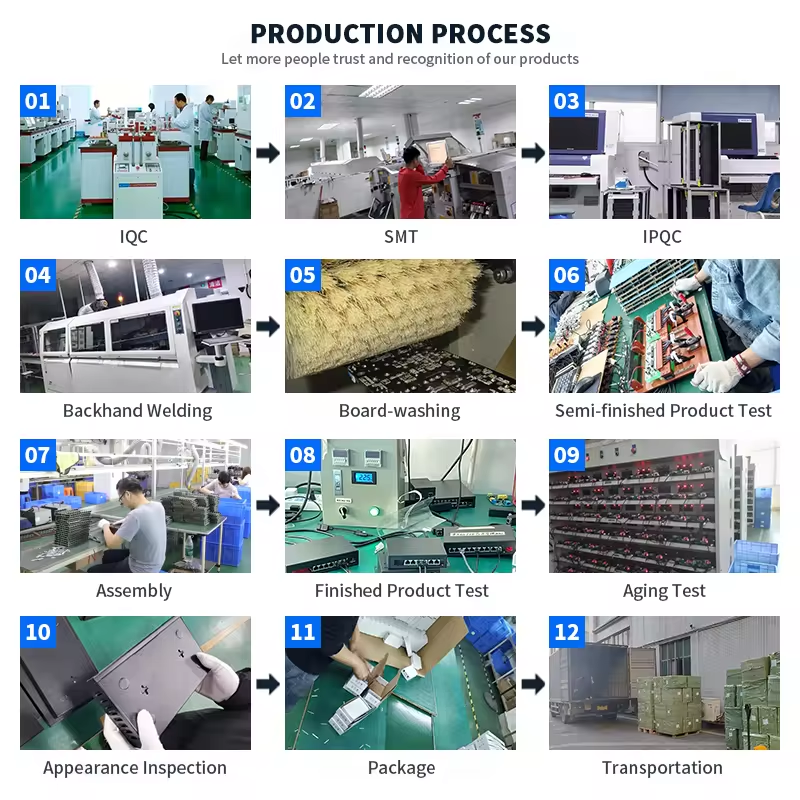 PRODUCTION PROCESS

Let more people trust and recognition of our products

01

IQC

02

SMT

03

IPQC

04

Backhand Welding

05

Board-washing

06

Semi-finished Product Test

07

Assembly

08

Finished Product Test

09

Aging Test

10

Appearance Inspection

11

Package

12

Transportation