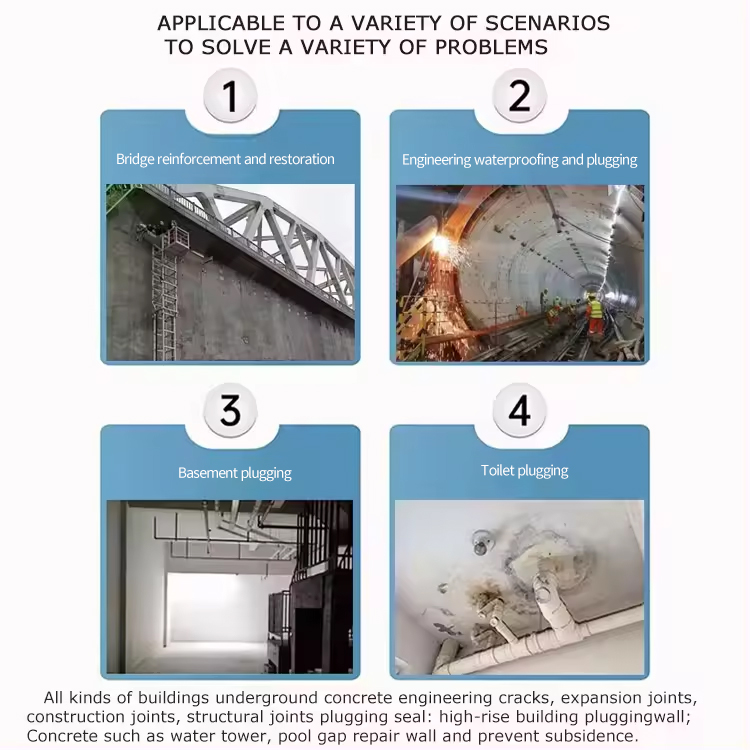 APPLICABLE TO A VARIETY OF SCENARIOS
TO SOLVE A VARIETY OF PROBLEMS

1

Bridge reinforcement and restoration

2

Engineering waterproofing and plugging

3

Basement plugging

4

Toilet plugging

All kinds of buildings underground concrete engineering cracks, expansion joints, construction joints, structural joints plugging seal: high-rise building pluggingwall; Concrete such as water tower, pool gap repair wall and prevent subsidence.