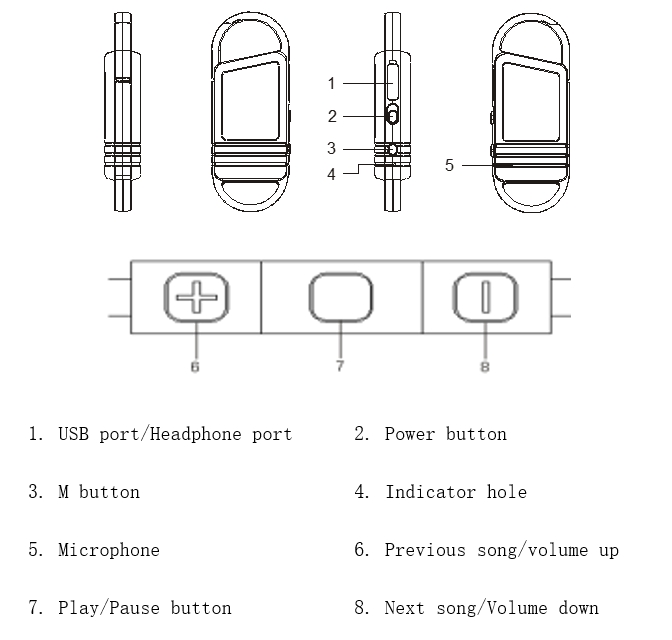 1
2
3
4
5

6
7
8

1. USB port/Headphone port
2. Power button
3. M button
4. Indicator hole
5. Microphone
6. Previous song/volume up
7. Play/Pause button
8. Next song/Volume down