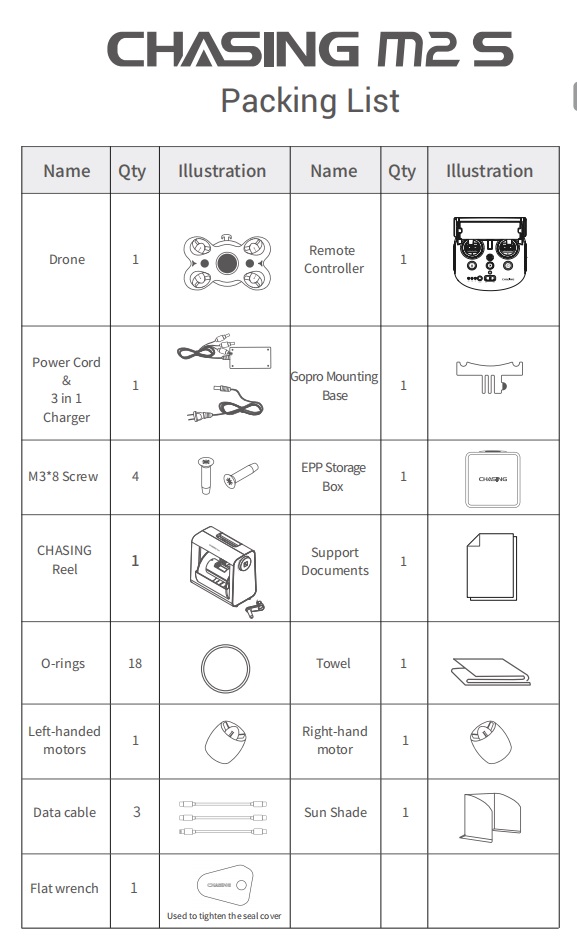 CHASING M2 S

Packing List

| Name | Qty | Illustration | Name | Qty | Illustration |
|---|---|---|---|---|---|
| Drone | 1 | | Remote Controller | 1 | |
| Power Cord & 3 in 1 Charger | 1 | | Gopro Mounting Base | 1 | |
| M3*8 Screw | 4 | | EPP Storage Box | 1 | CHASING |
| CHASING Reel | 1 | | Support Documents | 1 | |
| O-rings | 18 | | Towel | 1 | |
| Left-handed motors | 1 | | Right-hand motor | 1 | |
| Data cable | 3 | | Sun Shade | 1 | |
| Flat wrench | 1 | CHASING Used to tighten the seal cover | | | |