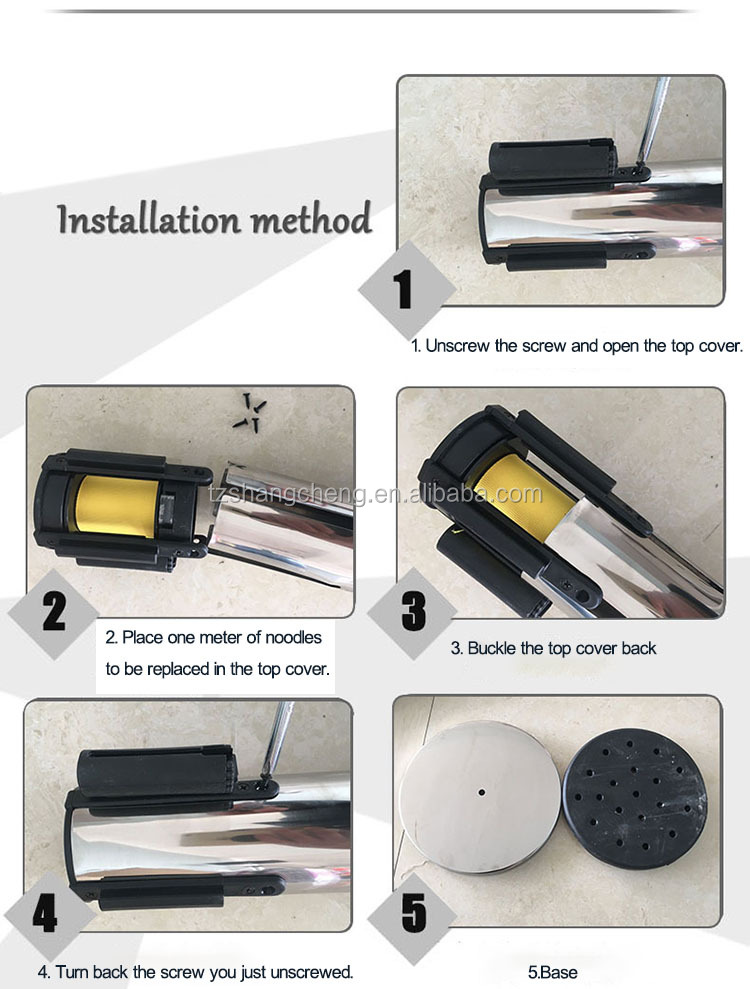 Installation method

1

1. Unscrew the screw and open the top cover.

tzshangcheng.en.alibaba.com

2

2. Place one meter of noodles to be replaced in the top cover.

3

3. Buckle the top cover back

4

4. Turn back the screw you just unscrewed.

5

5.Base