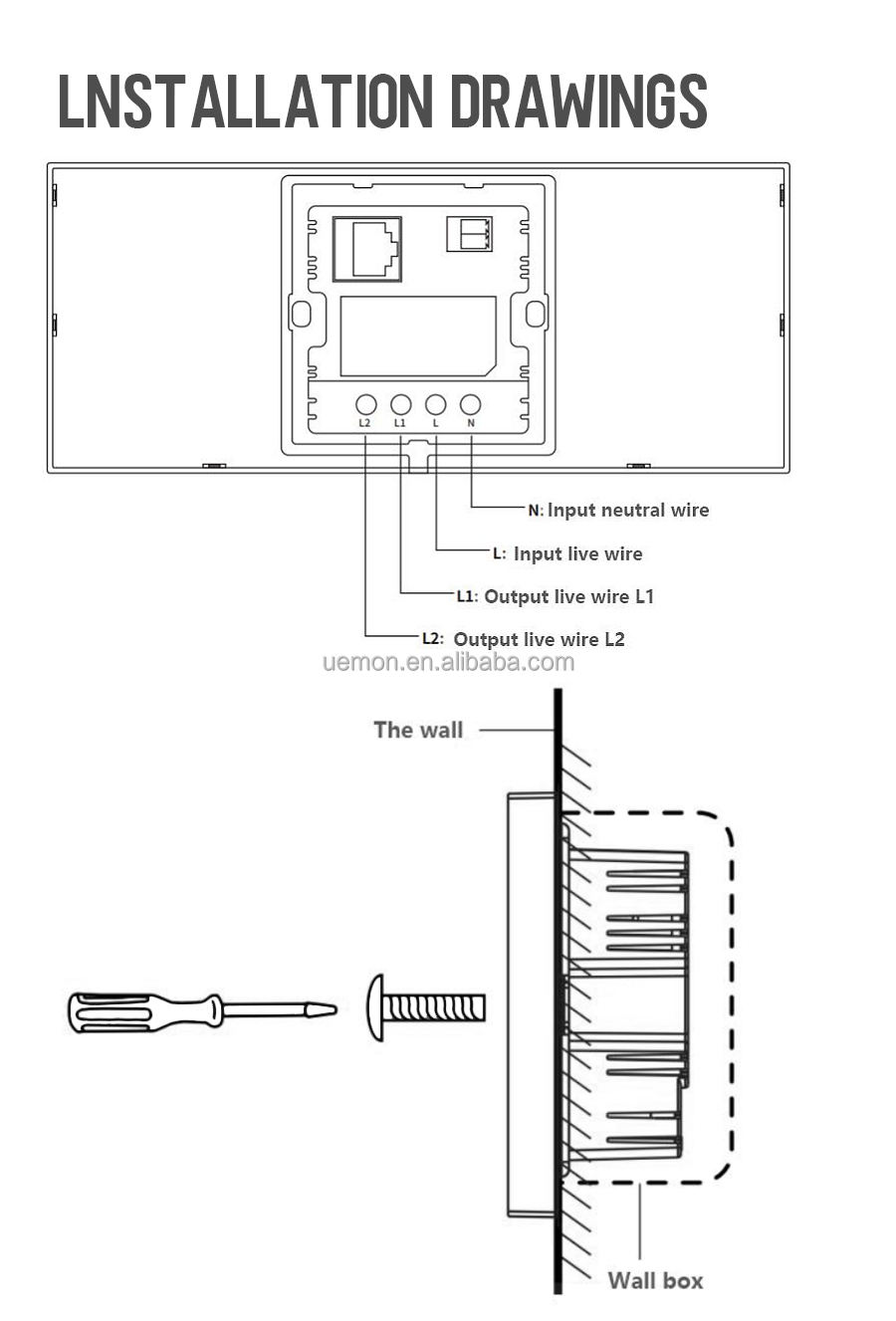 LNSTALLATION DRAWINGS

L2 L1 L N

N: Input neutral wire

L: Input live wire

L1: Output live wire L1

L2: Output live wire L2

uemon.en.alibaba.com

The wall

Wall box