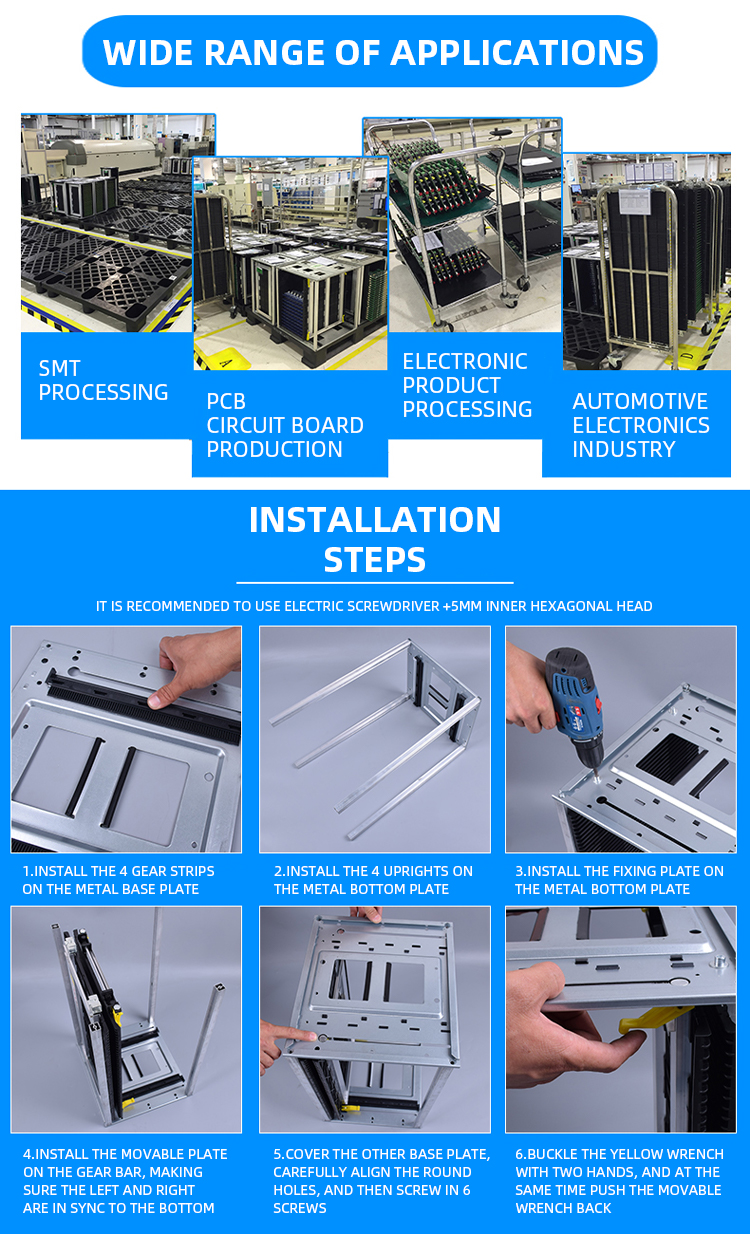 WIDE RANGE OF APPLICATIONS

SMT PROCESSING

PCB CIRCUIT BOARD PRODUCTION

ELECTRONIC PRODUCT PROCESSING

AUTOMOTIVE ELECTRONICS INDUSTRY

INSTALLATION STEPS

IT IS RECOMMENDED TO USE ELECTRIC SCREWDRIVER +5MM INNER HEXAGONAL HEAD

1.INSTALL THE 4 GEAR STRIPS ON THE METAL BASE PLATE

2.INSTALL THE 4 UPRIGHTS ON THE METAL BOTTOM PLATE

3.INSTALL THE FIXING PLATE ON THE METAL BOTTOM PLATE

4.INSTALL THE MOVABLE PLATE ON THE GEAR BAR, MAKING SURE THE LEFT AND RIGHT ARE IN SYNC TO THE BOTTOM

5.COVER THE OTHER BASE PLATE, CAREFULLY ALIGN THE ROUND HOLES, AND THEN SCREW IN 6 SCREWS

6.BUCKLE THE YELLOW WRENCH WITH TWO HANDS, AND AT THE SAME TIME PUSH THE MOVABLE WRENCH BACK