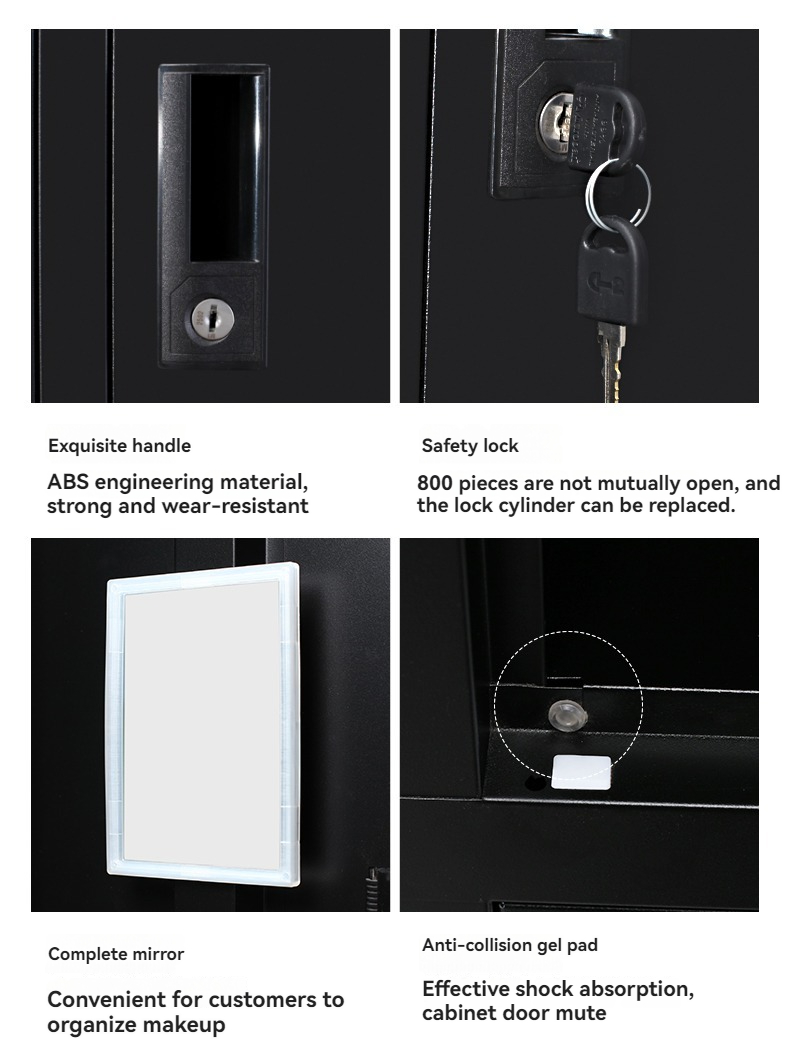 Exquisite handle

ABS engineering material, strong and wear-resistant

Safety lock

800 pieces are not mutually open, and the lock cylinder can be replaced.

Complete mirror

Convenient for customers to organize makeup

Anti-collision gel pad

Effective shock absorption, cabinet door mute