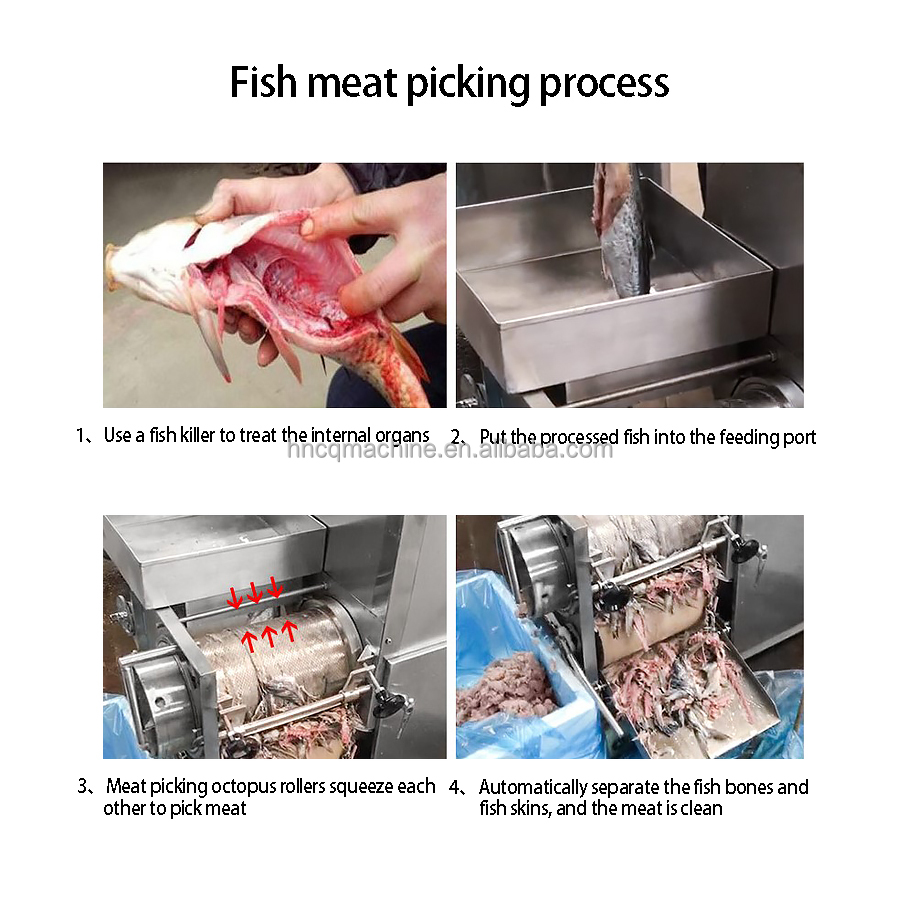 Fish meat picking process

1、Use a fish killer to treat the internal organs

2、Put the processed fish into the feeding port

hncqmachine.en.alibaba.com

3、Meat picking octopus rollers squeeze each other to pick meat

4、Automatically separate the fish bones and fish skins, and the meat is clean