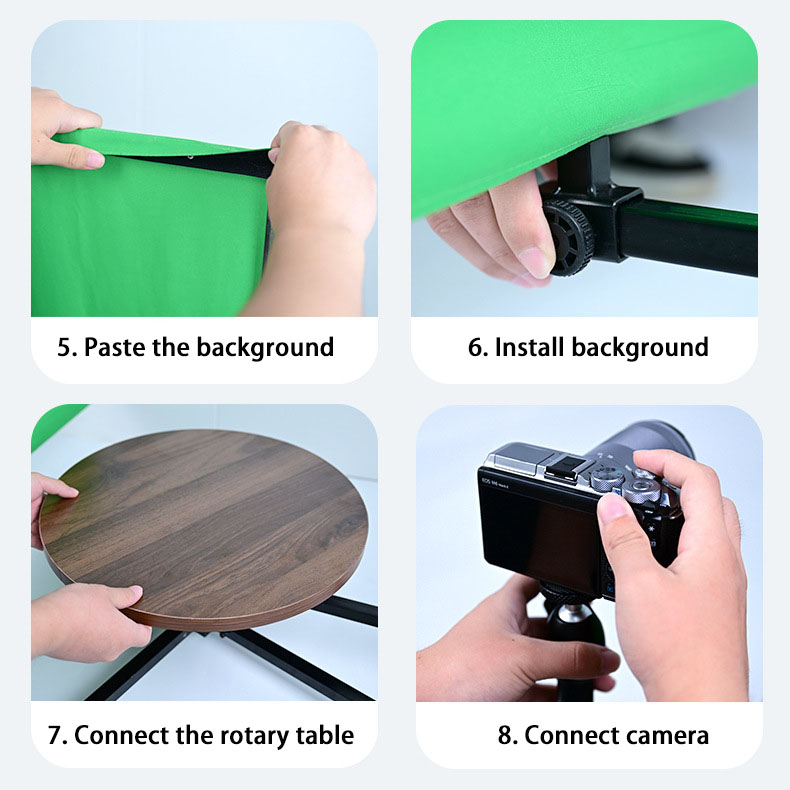 5. Paste the background

6. Install background

7. Connect the rotary table

EOS M6 Mark II

8. Connect camera