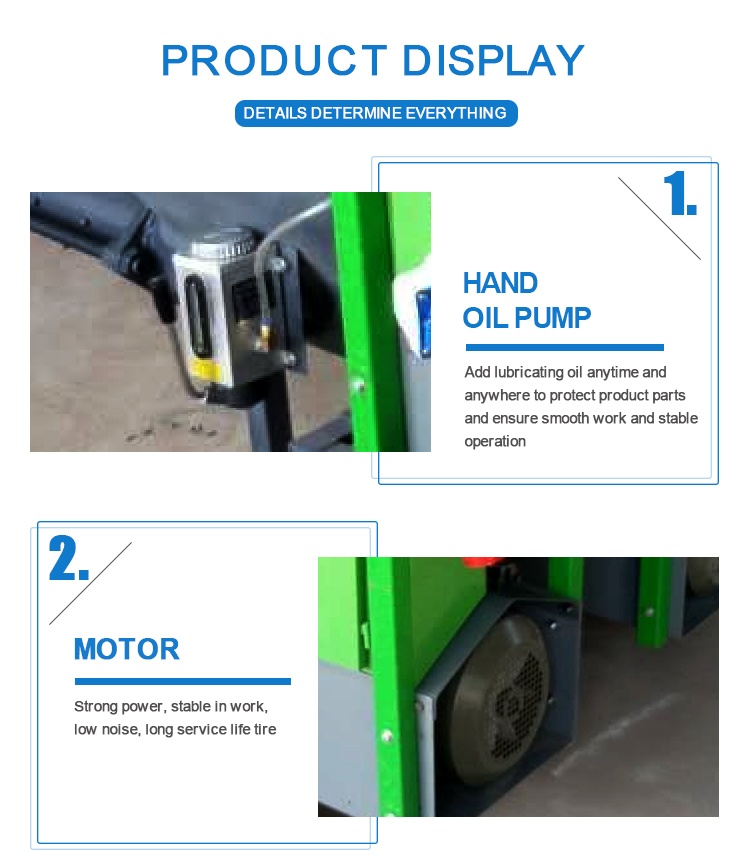 PRODUCT DISPLAY

DETAILS DETERMINE EVERYTHING

1.

HAND
OIL PUMP

Add lubricating oil anytime and anywhere to protect product parts and ensure smooth work and stable operation

2.

MOTOR

Strong power, stable in work, low noise, long service life tire