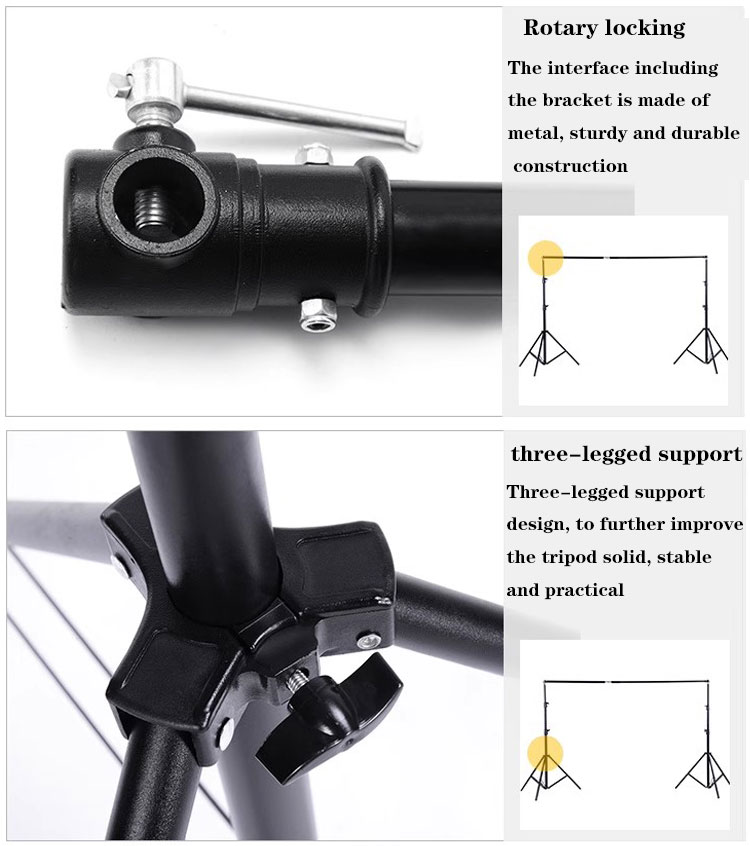 Rotary locking

The interface including the bracket is made of metal, sturdy and durable construction

three–legged support

Three–legged support design, to further improve the tripod solid, stable and practical