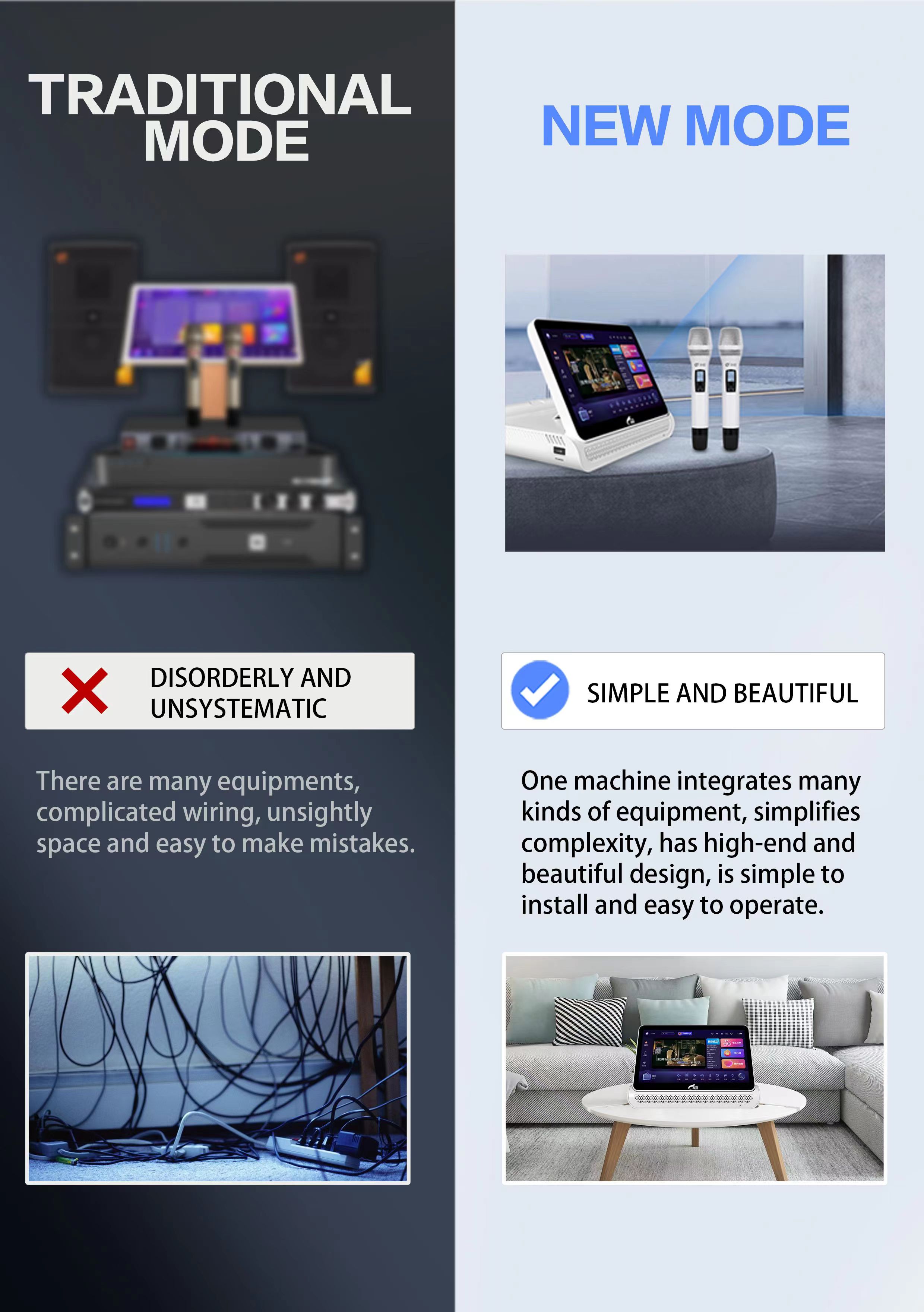 TRADITIONAL MODE

DISORDERLY AND UNSYSTEMATIC

There are many equipments, complicated wiring, unsightly space and easy to make mistakes.

NEW MODE

SIMPLE AND BEAUTIFUL

One machine integrates many kinds of equipment, simplifies complexity, has high-end and beautiful design, is simple to install and easy to operate.