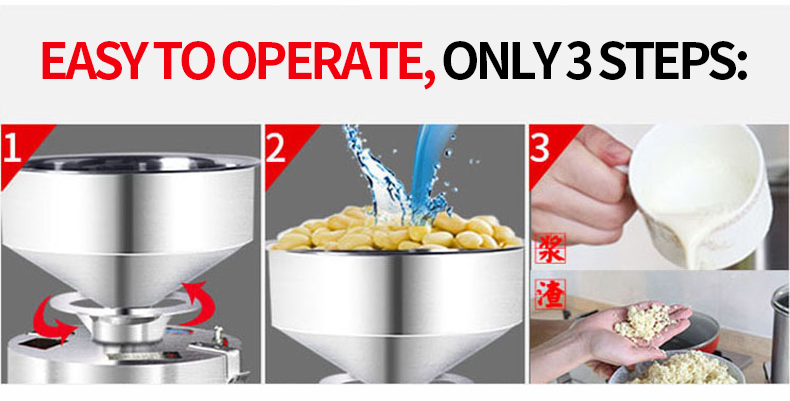 EASY TO OPERATE, ONLY 3 STEPS:

1

2

3

浆

渣