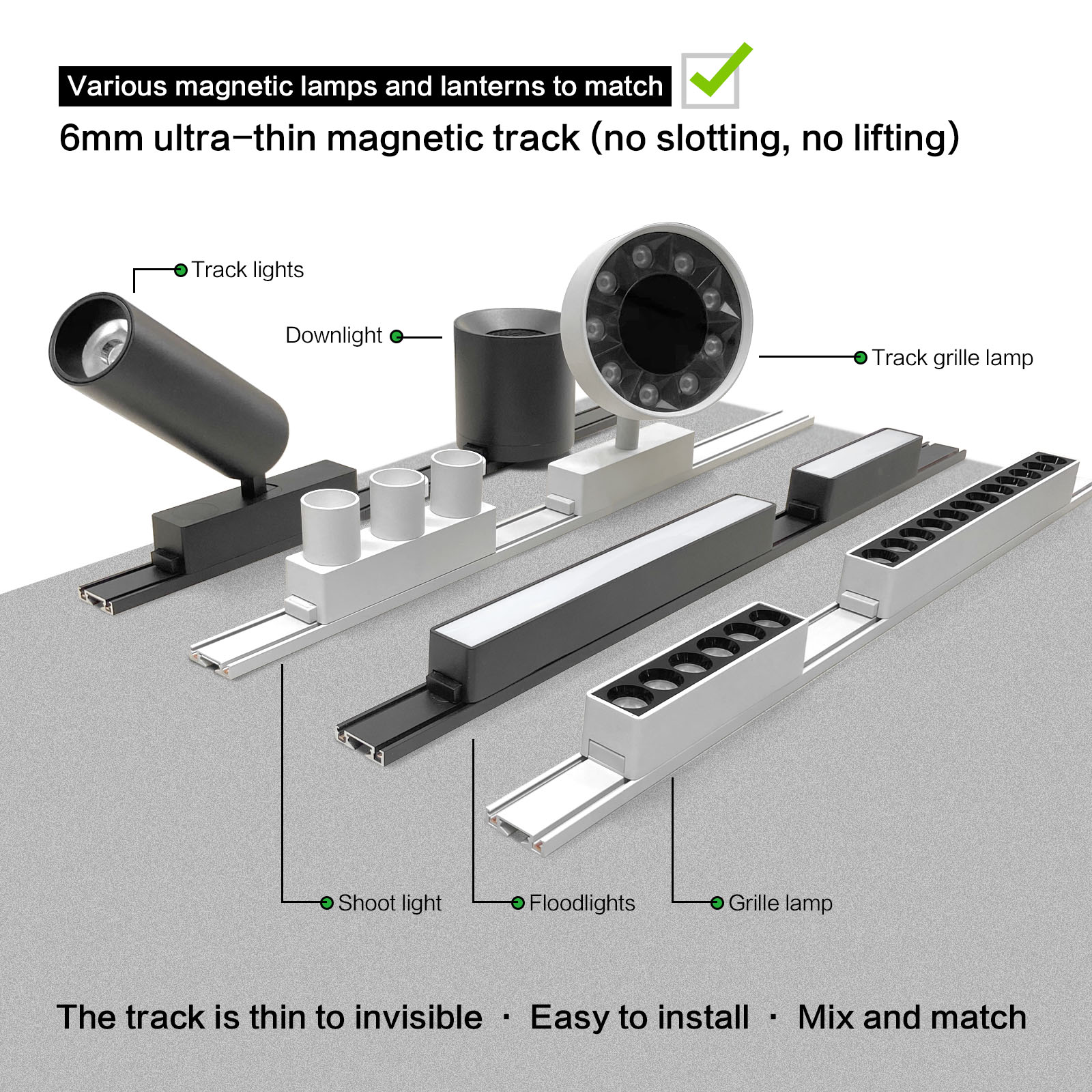 Various magnetic lamps and lanterns to match

6mm ultra-thin magnetic track (no slotting, no lifting)

Track lights

Downlight

Track grille lamp

Shoot light

Floodlights

Grille lamp

The track is thin to invisible · Easy to install · Mix and match