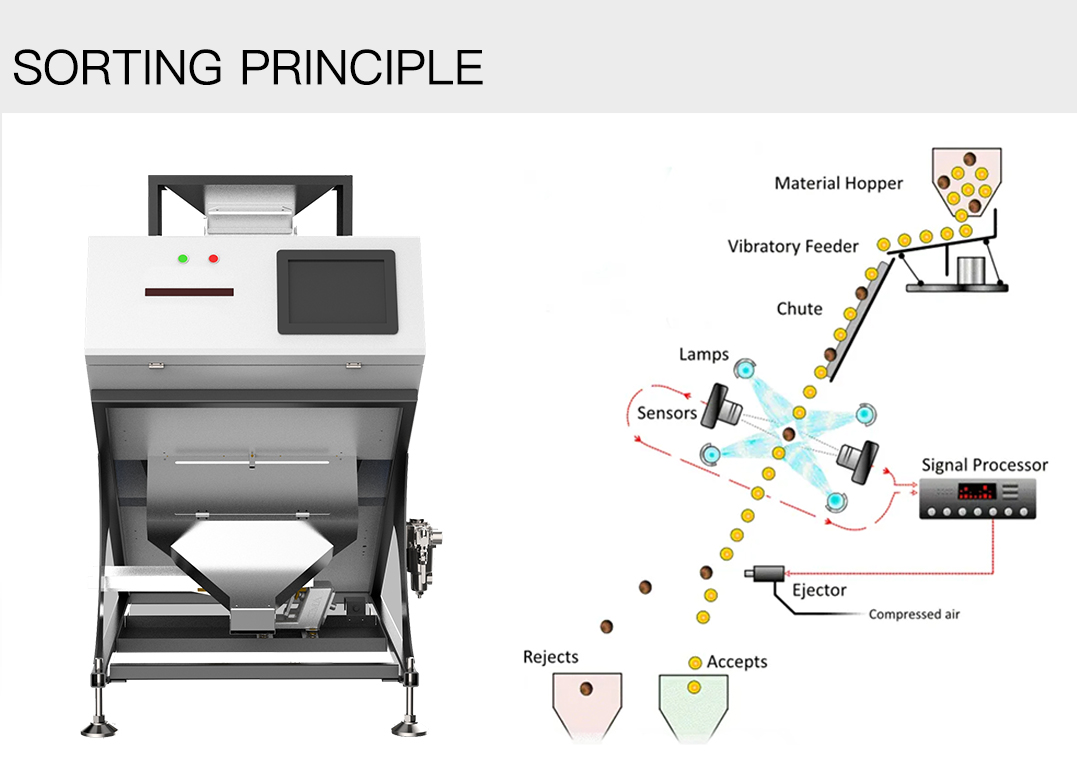 SORTING PRINCIPLE

Material Hopper

Vibratory Feeder

Chute

Lamps

Sensors

Signal Processor

Ejector

Compressed air

Rejects

Accepts