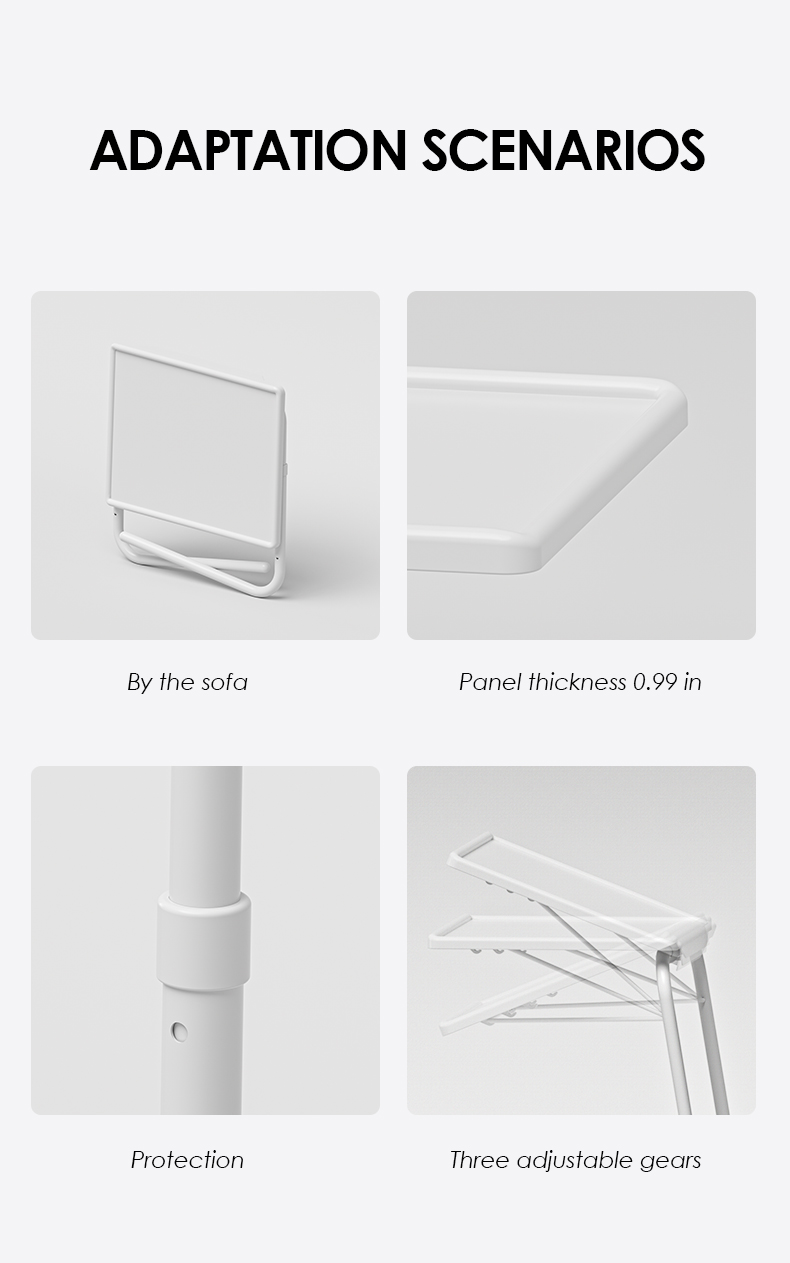 ADAPTATION SCENARIOS

By the sofa

Panel thickness 0.99 in

Protection

Three adjustable gears