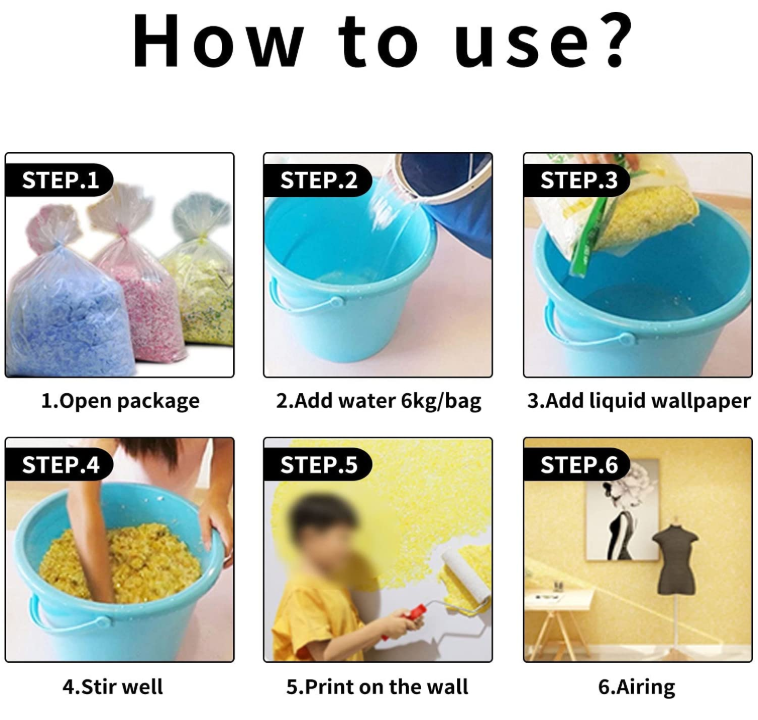 How to use?

STEP.1

1.Open package

STEP.2

2.Add water 6kg/bag

STEP.3

3.Add liquid wallpaper

STEP.4

4.Stir well

STEP.5

5.Print on the wall

STEP.6

6.Airing