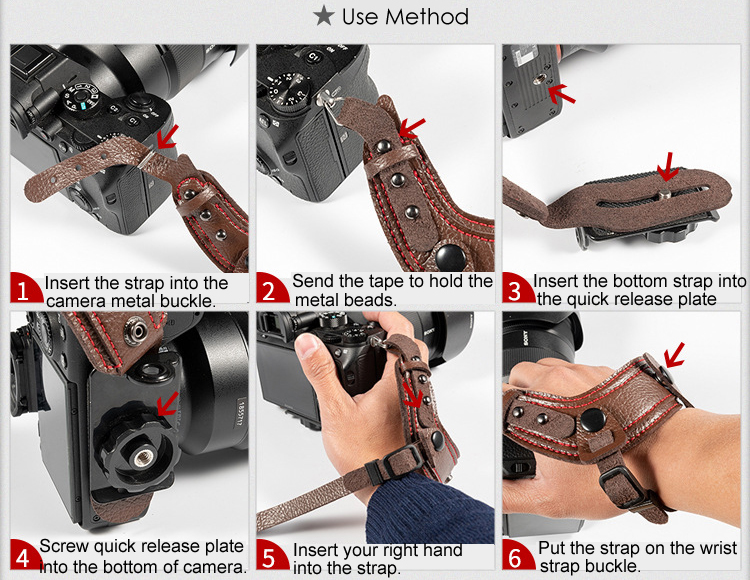 ★ Use Method

1 Insert the strap into the camera metal buckle.

2 Send the tape to hold the metal beads.

3 Insert the bottom strap into the quick release plate

4 Screw quick release plate into the bottom of camera.

5 Insert your right hand into the strap.

6 Put the strap on the wrist strap buckle.