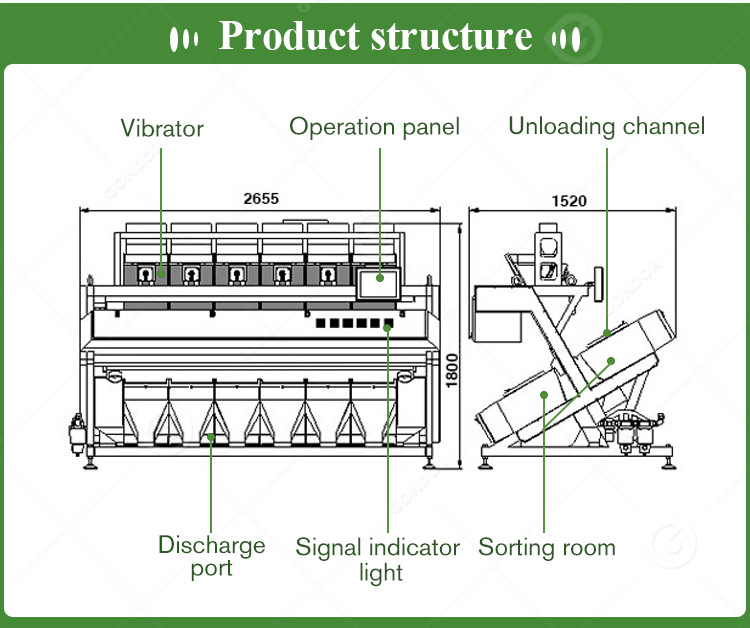 Product structure

Vibrator

Operation panel

Unloading channel

2655

1520

1800

Discharge port

Signal indicator light

Sorting room