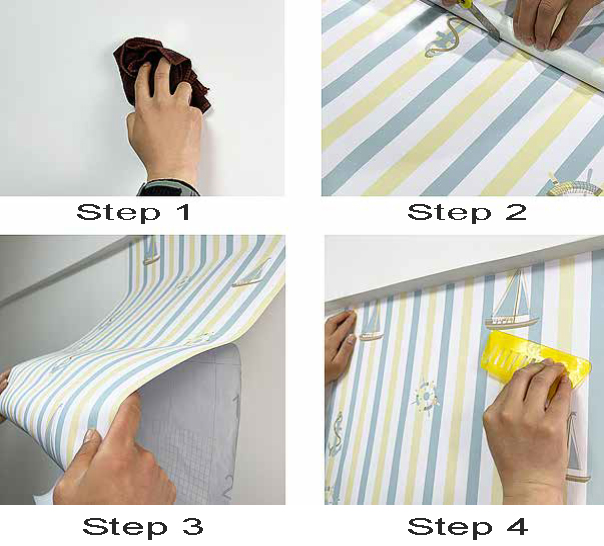 Step 1

Step 2

Step 3

Step 4