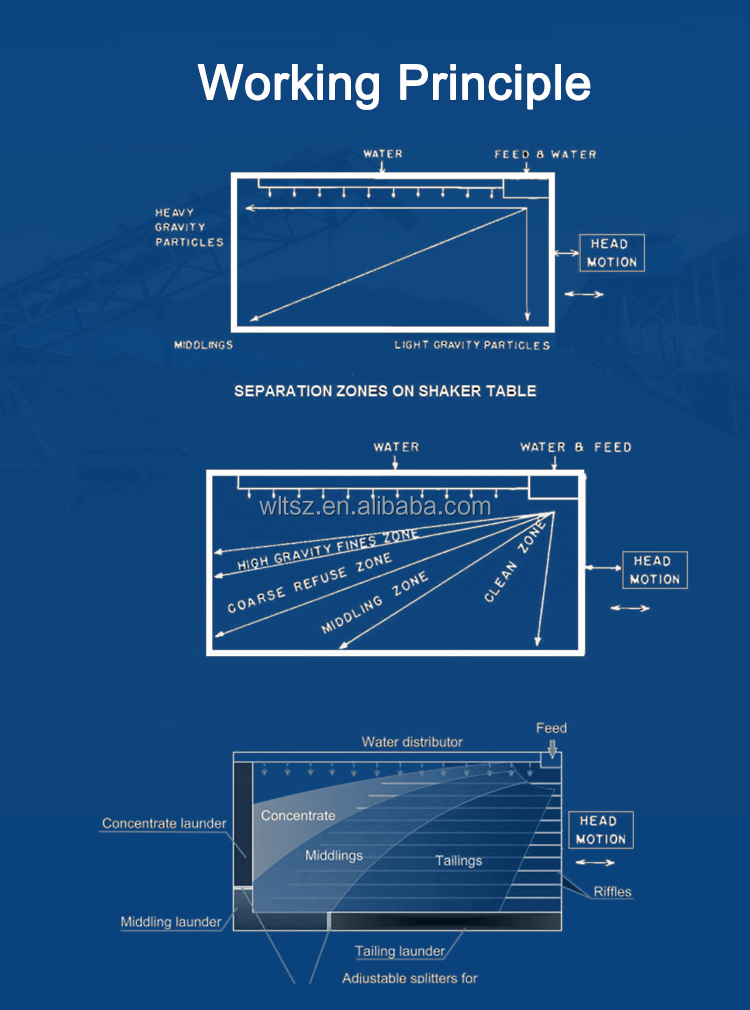 Working Principle

WATER
FEED & WATER
HEAVY GRAVITY PARTICLES
HEAD MOTION
MIDDLINGS
LIGHT GRAVITY PARTICLES

SEPARATION ZONES ON SHAKER TABLE

WATER
WATER & FEED
wltsz.en.alibaba.com
HIGH GRAVITY FINES ZONE
COARSE REFUSE ZONE
MIDDLING ZONE
CLEAN ZONE
HEAD MOTION

Water distributor
Feed
Concentrate launder
Concentrate
Middlings
Tailings
HEAD MOTION
Riffles
Middling launder
Tailing launder
Adjustable splitters for