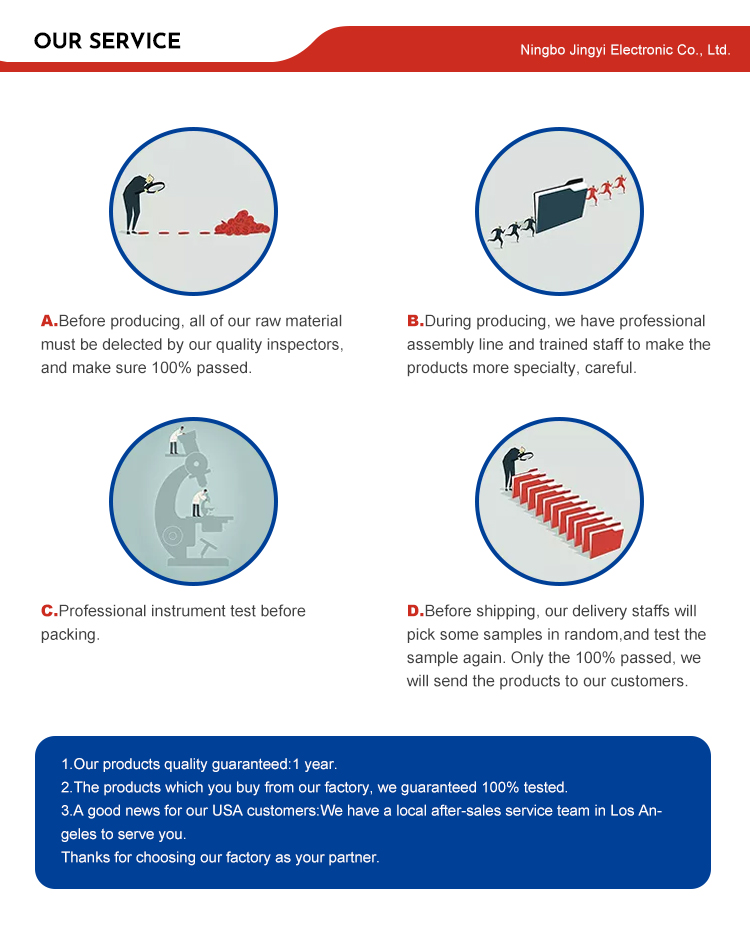 OUR SERVICE

Ningbo Jingyi Electronic Co., Ltd.

A.Before producing, all of our raw material must be delected by our quality inspectors, and make sure 100% passed.

B.During producing, we have professional assembly line and trained staff to make the products more specialty, careful.

C.Professional instrument test before packing.

D.Before shipping, our delivery staffs will pick some samples in random,and test the sample again. Only the 100% passed, we will send the products to our customers.

1.Our products quality guaranteed:1 year.
2.The products which you buy from our factory, we guaranteed 100% tested.
3.A good news for our USA customers:We have a local after-sales service team in Los Angeles to serve you.
Thanks for choosing our factory as your partner.