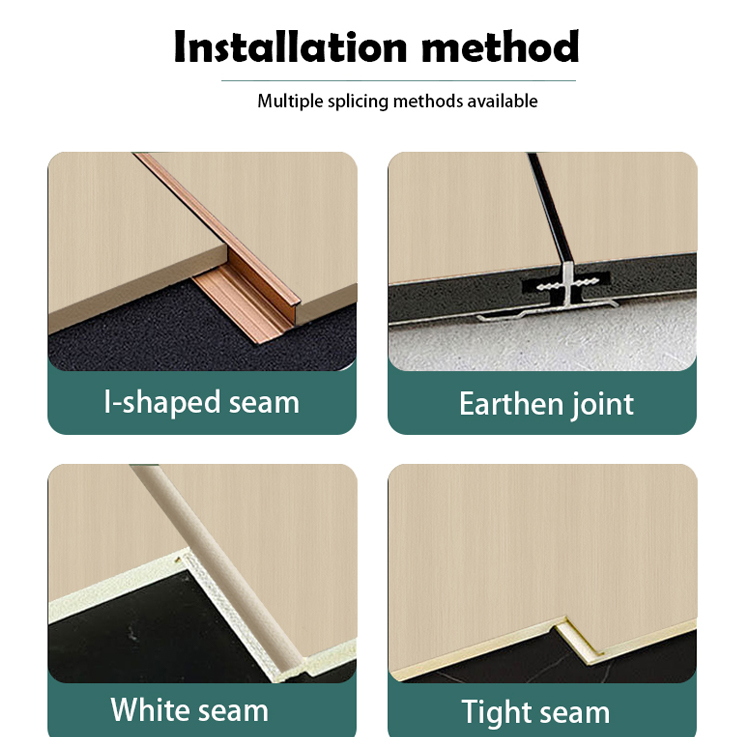 Installation method

Multiple splicing methods available

I-shaped seam

Earthen joint

White seam

Tight seam