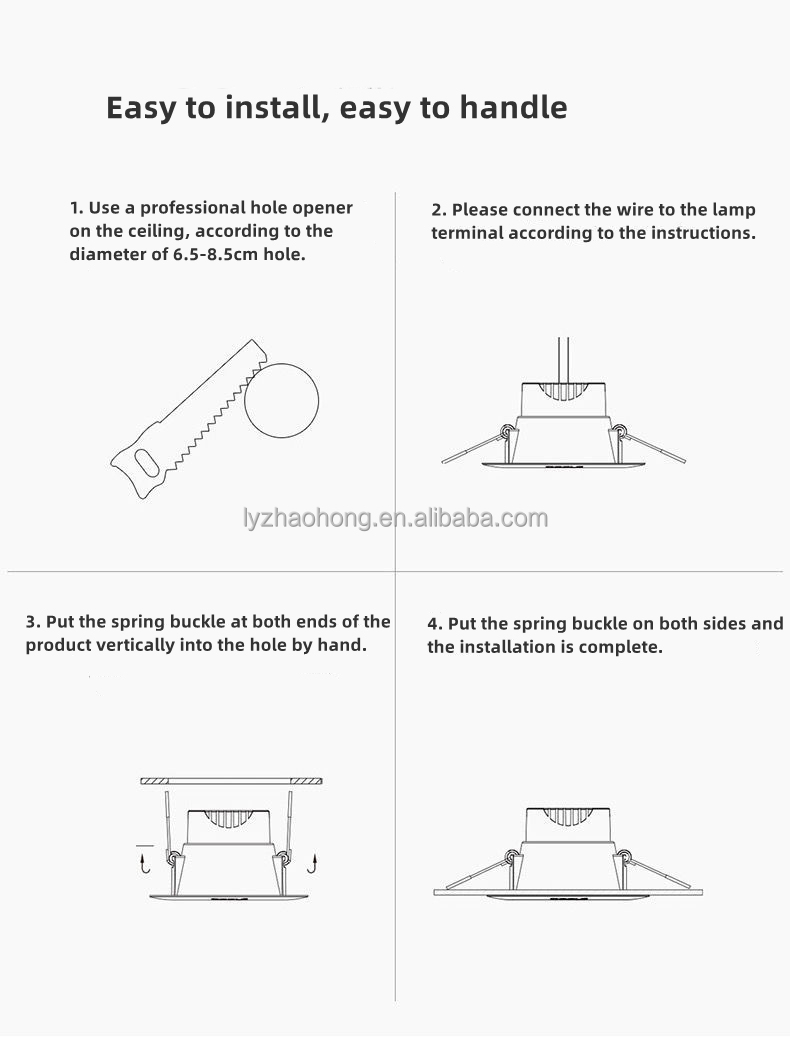 Easy to install, easy to handle

1. Use a professional hole opener on the ceiling, according to the diameter of 6.5-8.5cm hole.

2. Please connect the wire to the lamp terminal according to the instructions.

lyzhaohong.en.alibaba.com

3. Put the spring buckle at both ends of the product vertically into the hole by hand.

4. Put the spring buckle on both sides and the installation is complete.