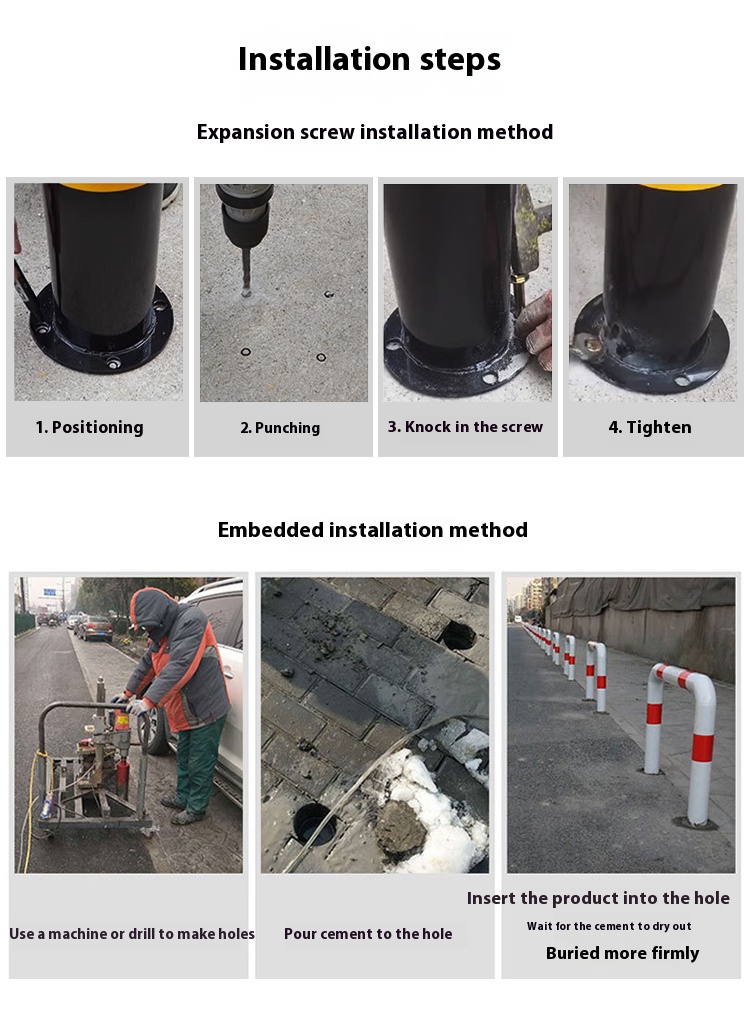 Installation steps

Expansion screw installation method

1. Positioning

2. Punching

3. Knock in the screw

4. Tighten

Embedded installation method

Use a machine or drill to make holes

Pour cement to the hole

Insert the product into the hole

Wait for the cement to dry out

Buried more firmly