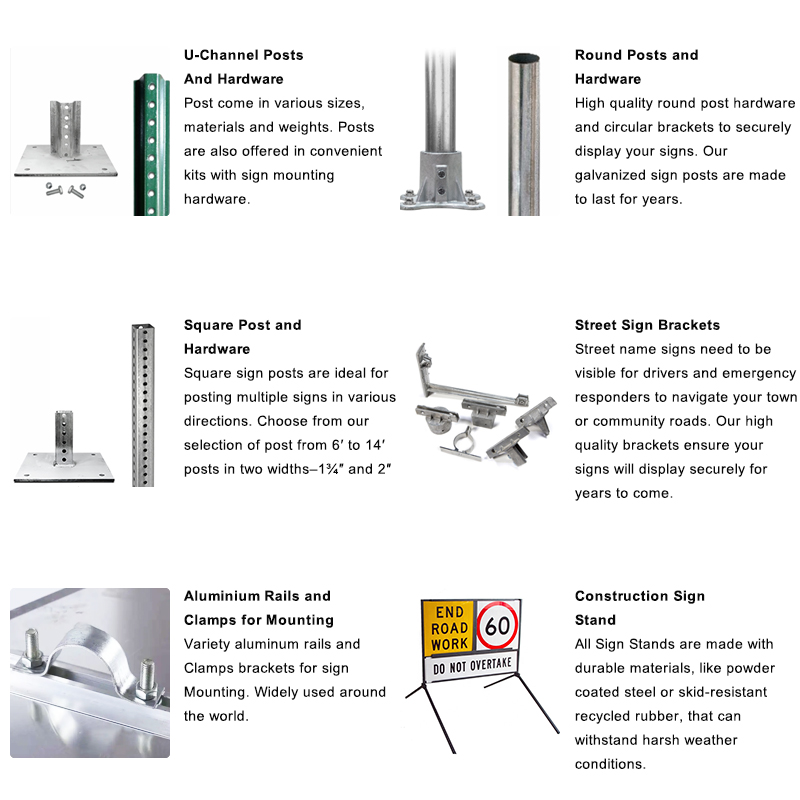 U-Channel Posts And Hardware
Post come in various sizes, materials and weights. Posts are also offered in convenient kits with sign mounting hardware.

Round Posts and Hardware
High quality round post hardware and circular brackets to securely display your signs. Our galvanized sign posts are made to last for years.

Square Post and Hardware
Square sign posts are ideal for posting multiple signs in various directions. Choose from our selection of post from 6′ to 14′ posts in two widths–1¾″ and 2″

Street Sign Brackets
Street name signs need to be visible for drivers and emergency responders to navigate your town or community roads. Our high quality brackets ensure your signs will display securely for years to come.

Aluminium Rails and Clamps for Mounting
Variety aluminum rails and Clamps brackets for sign Mounting. Widely used around the world.

END ROAD WORK
60
DO NOT OVERTAKE

Construction Sign Stand
All Sign Stands are made with durable materials, like powder coated steel or skid-resistant recycled rubber, that can withstand harsh weather conditions.