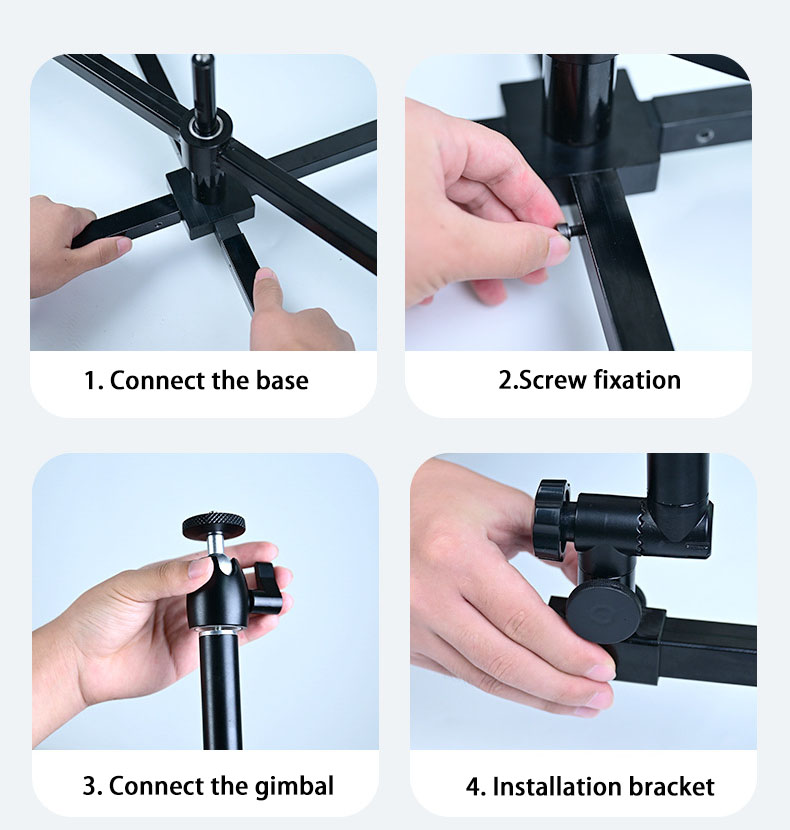 1. Connect the base

2.Screw fixation

3. Connect the gimbal

4. Installation bracket