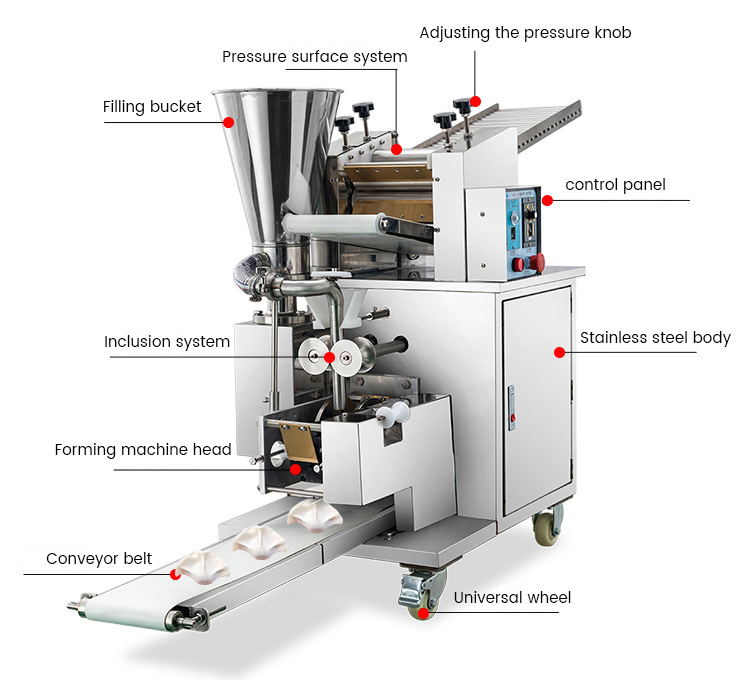 Adjusting the pressure knob

Pressure surface system

Filling bucket

control panel

Inclusion system

Stainless steel body

Forming machine head

Conveyor belt

Universal wheel