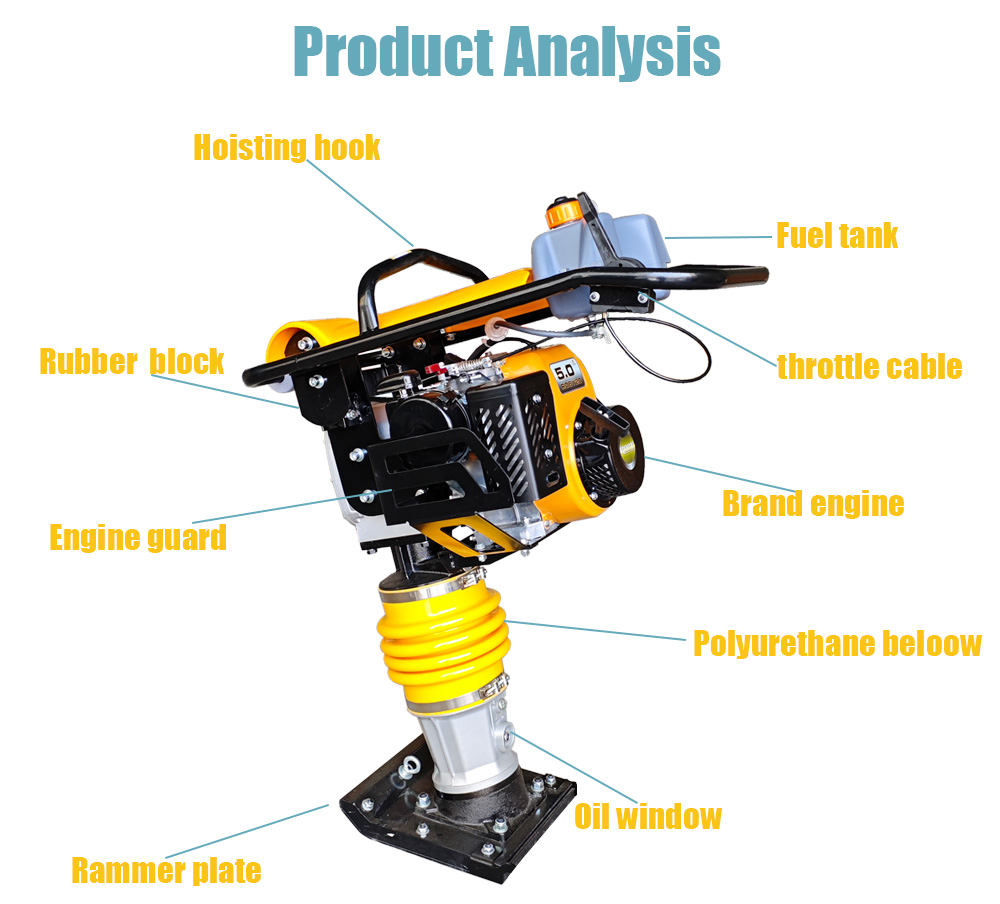 Product Analysis

Hoisting hook

Fuel tank

Rubber block

throttle cable

5.0

Brand engine

Engine guard

Polyurethane beloow

Oil window

Rammer plate