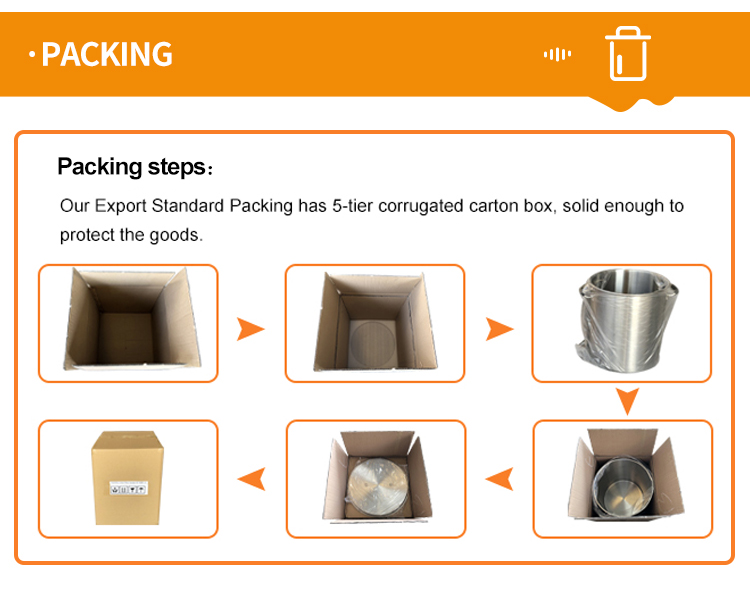 ·PACKING

Packing steps：

Our Export Standard Packing has 5-tier corrugated carton box, solid enough to protect the goods.