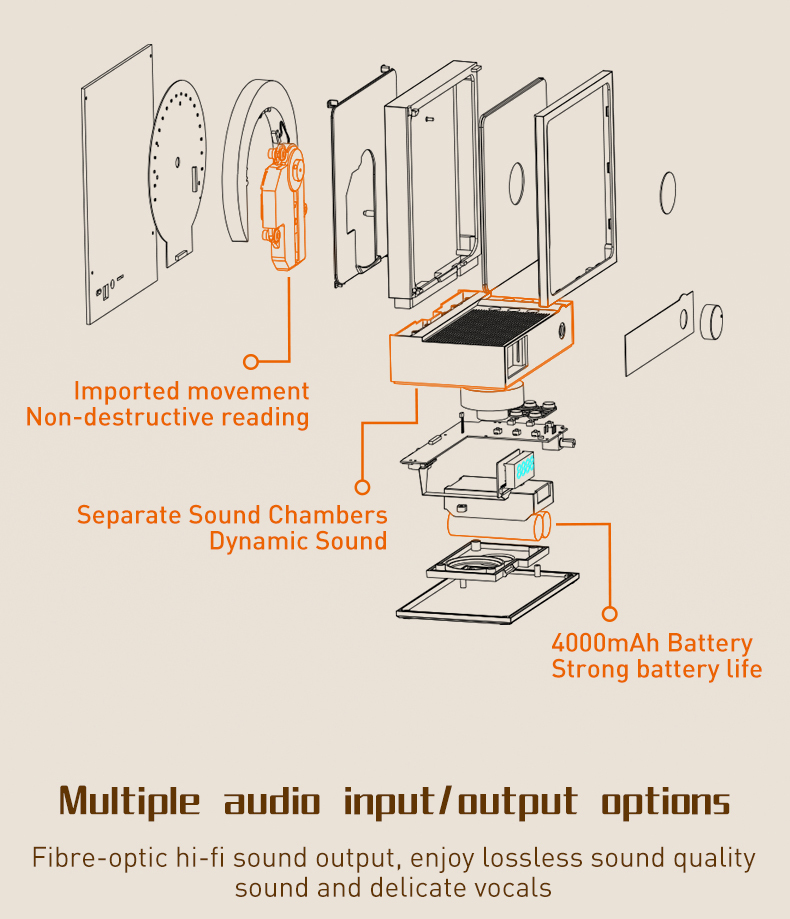 Imported movement
Non-destructive reading

Separate Sound Chambers
Dynamic Sound

4000mAh Battery
Strong battery life

Multiple audio input/output options

Fibre-optic hi-fi sound output, enjoy lossless sound quality sound and delicate vocals