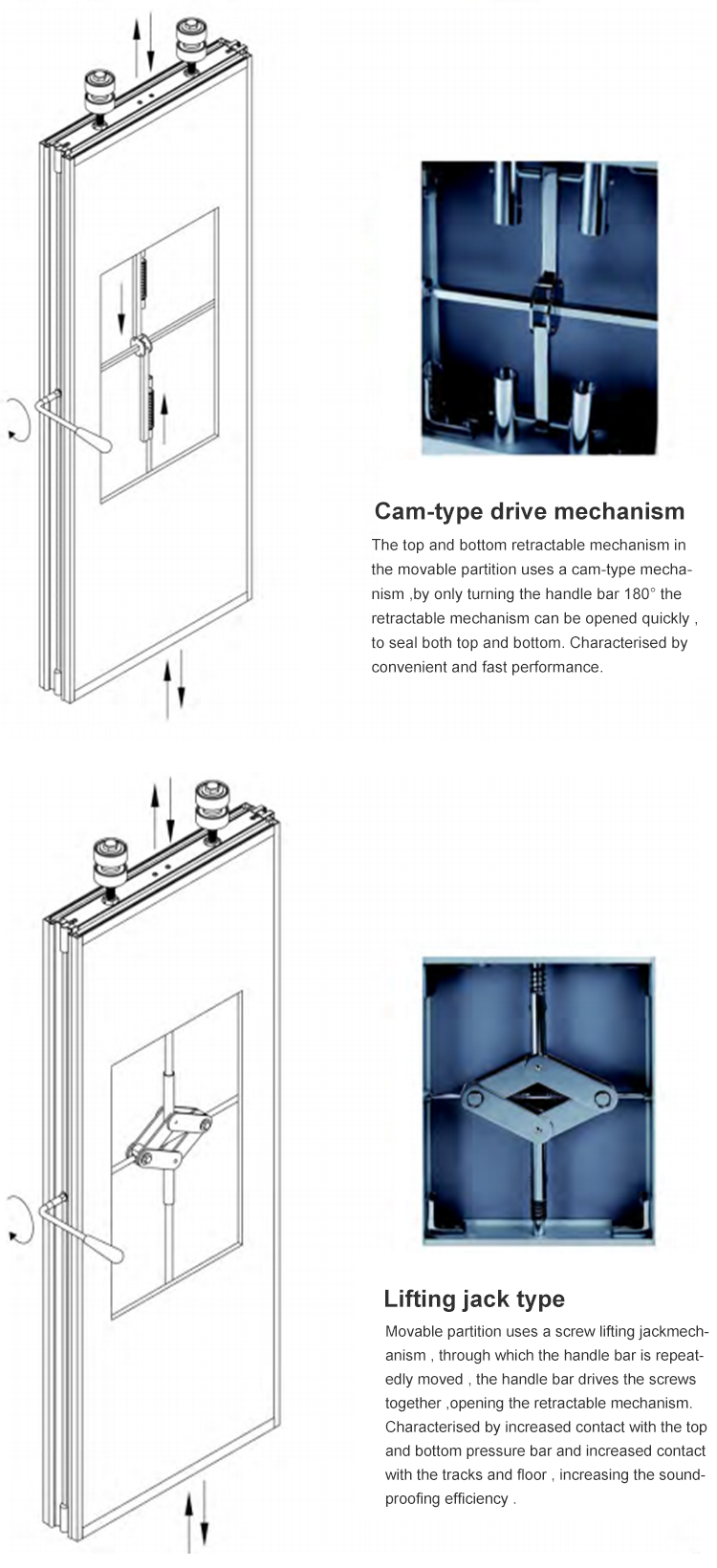 Cam-type drive mechanism

The top and bottom retractable mechanism in the movable partition uses a cam-type mechanism ,by only turning the handle bar 180° the retractable mechanism can be opened quickly , to seal both top and bottom. Characterised by convenient and fast performance.

Lifting jack type

Movable partition uses a screw lifting jackmechanism , through which the handle bar is repeatedly moved , the handle bar drives the screws together ,opening the retractable mechanism. Characterised by increased contact with the top and bottom pressure bar and increased contact with the tracks and floor , increasing the soundproofing efficiency .