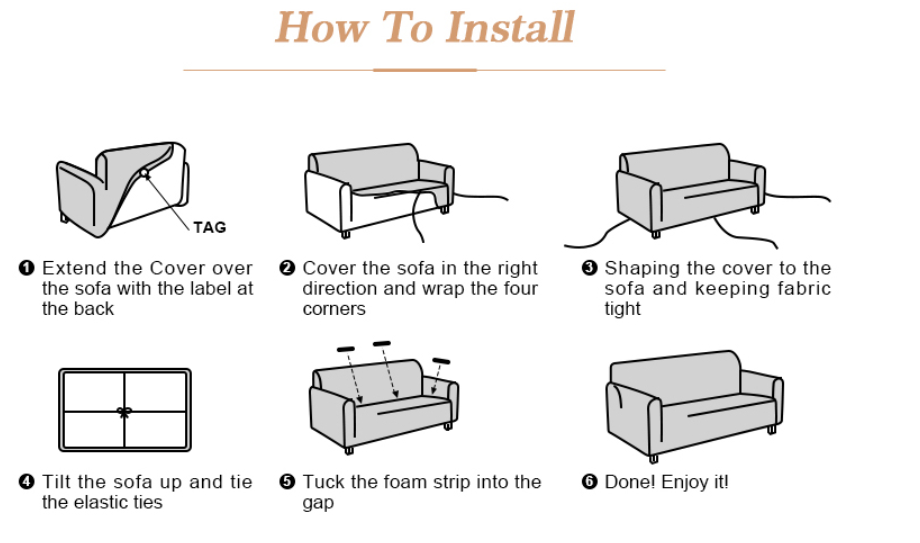 How To Install

TAG

❶ Extend the Cover over the sofa with the label at the back

❷ Cover the sofa in the right direction and wrap the four corners

❸ Shaping the cover to the sofa and keeping fabric tight

❹ Tilt the sofa up and tie the elastic ties

❺ Tuck the foam strip into the gap

❻ Done! Enjoy it!