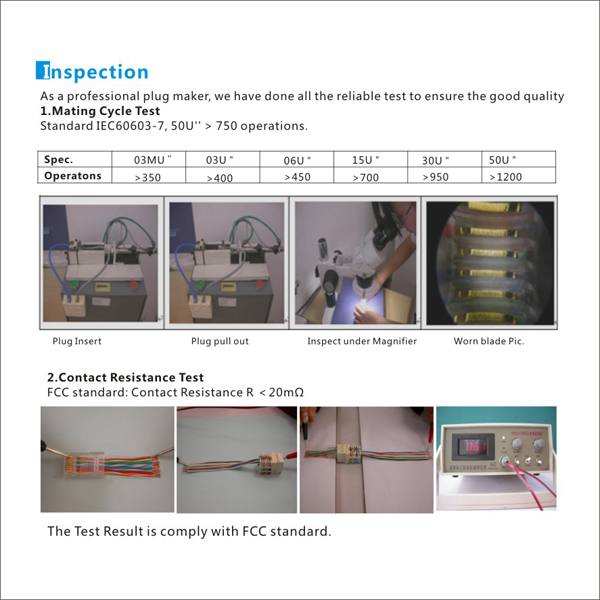 Inspection

As a professional plug maker, we have done all the reliable test to ensure the good quality

1.Mating Cycle Test

Standard IEC60603-7, 50U'' > 750 operations.

| Spec. | 03MU " | 03U " | 06U " | 15U " | 30U " | 50U " |
|---|---|---|---|---|---|---|
| Operatons | >350 | >400 | >450 | >700 | >950 | >1200 |

Plug Insert

Plug pull out

Inspect under Magnifier

Worn blade Pic.

2.Contact Resistance Test

FCC standard: Contact Resistance R < 20mΩ

06.1

The Test Result is comply with FCC standard.