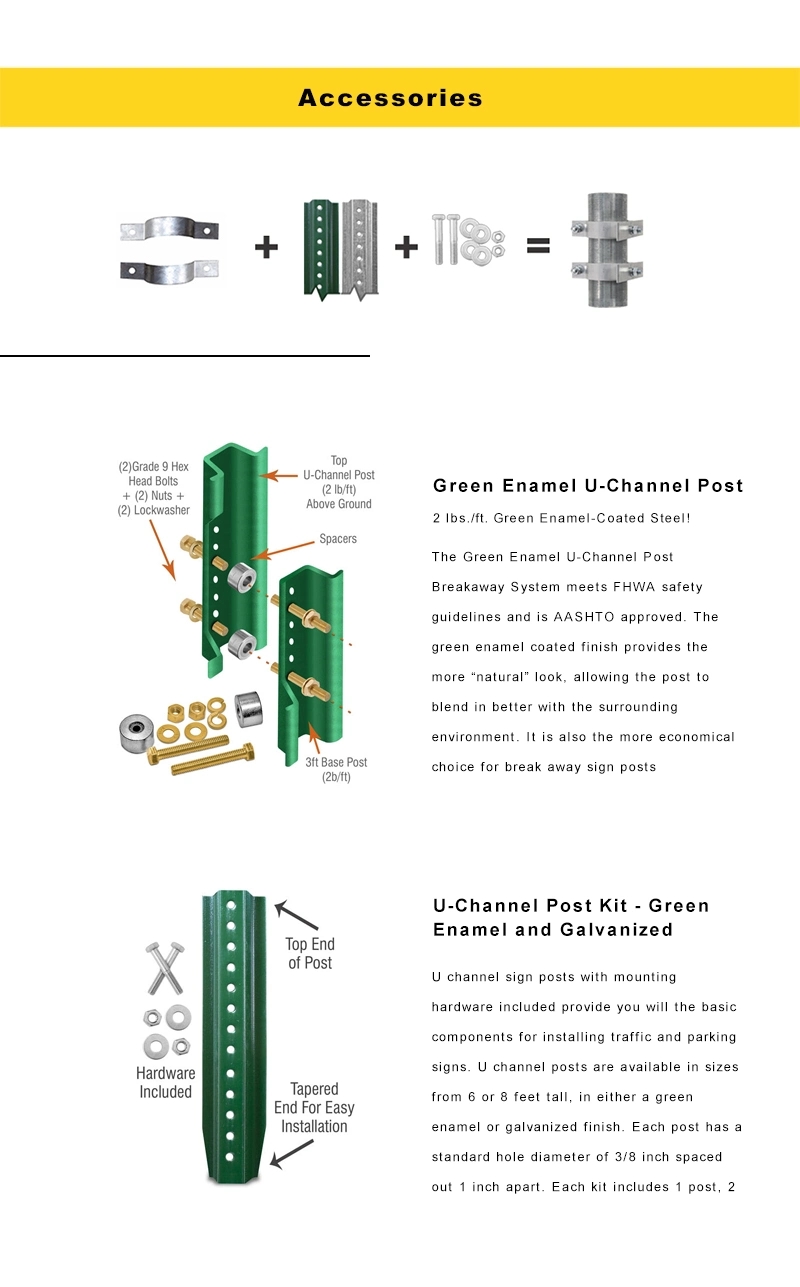 Accessories

+ + =

(2)Grade 9 Hex Head Bolts + (2) Nuts + (2) Lockwasher

Top U-Channel Post (2 lb/ft) Above Ground

Spacers

3ft Base Post (2b/ft)

Green Enamel U-Channel Post

2 lbs./ft. Green Enamel-Coated Steel!

The Green Enamel U-Channel Post Breakaway System meets FHWA safety guidelines and is AASHTO approved. The green enamel coated finish provides the more “natural” look, allowing the post to blend in better with the surrounding environment. It is also the more economical choice for break away sign posts

Top End of Post

Hardware Included

Tapered End For Easy Installation

U-Channel Post Kit - Green Enamel and Galvanized

U channel sign posts with mounting hardware included provide you will the basic components for installing traffic and parking signs. U channel posts are available in sizes from 6 or 8 feet tall, in either a green enamel or galvanized finish. Each post has a standard hole diameter of 3/8 inch spaced out 1 inch apart. Each kit includes 1 post, 2