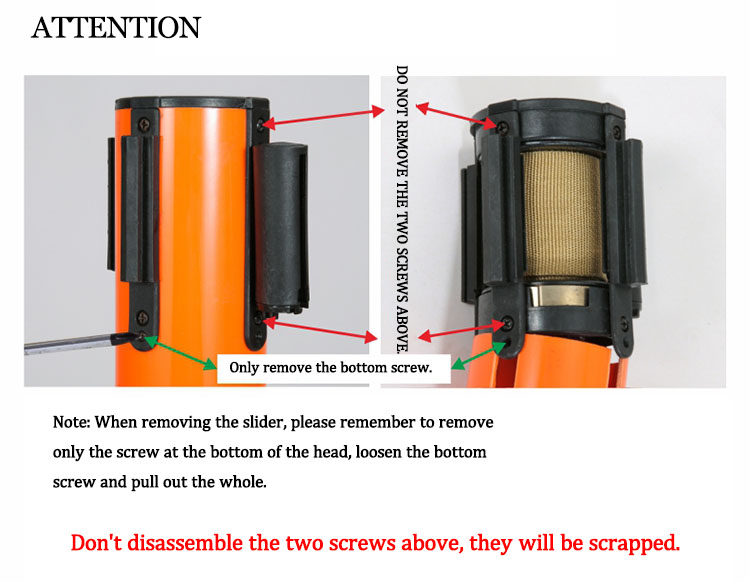 ATTENTION

DO NOT REMOVE THE TWO SCREWS ABOVE.

Only remove the bottom screw.

Note: When removing the slider, please remember to remove only the screw at the bottom of the head, loosen the bottom screw and pull out the whole.

Don't disassemble the two screws above, they will be scrapped.