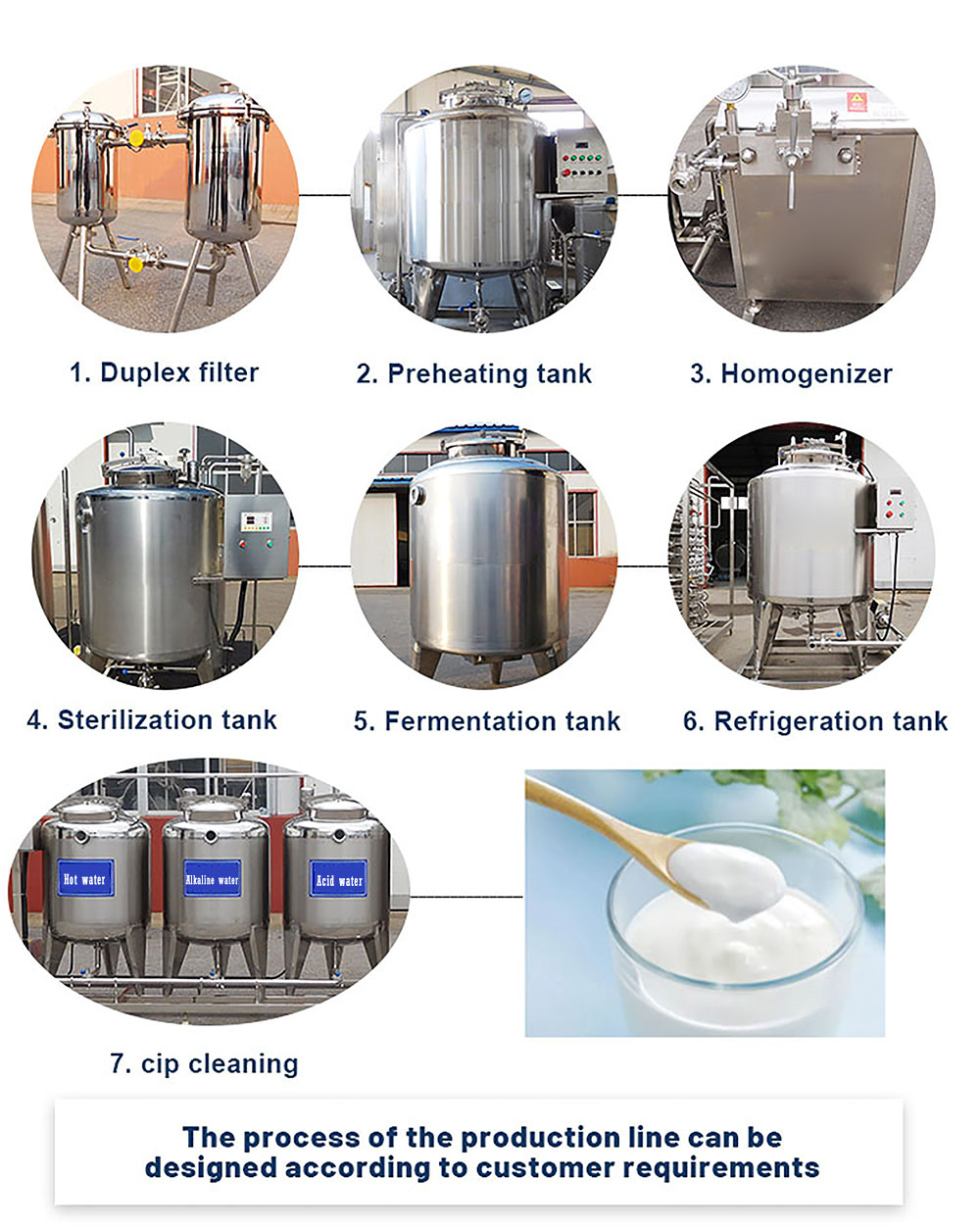 1. Duplex filter

2. Preheating tank

3. Homogenizer

4. Sterilization tank

5. Fermentation tank

6. Refrigeration tank

Hot water

Alkaline water

Acid water

7. cip cleaning

The process of the production line can be designed according to customer requirements