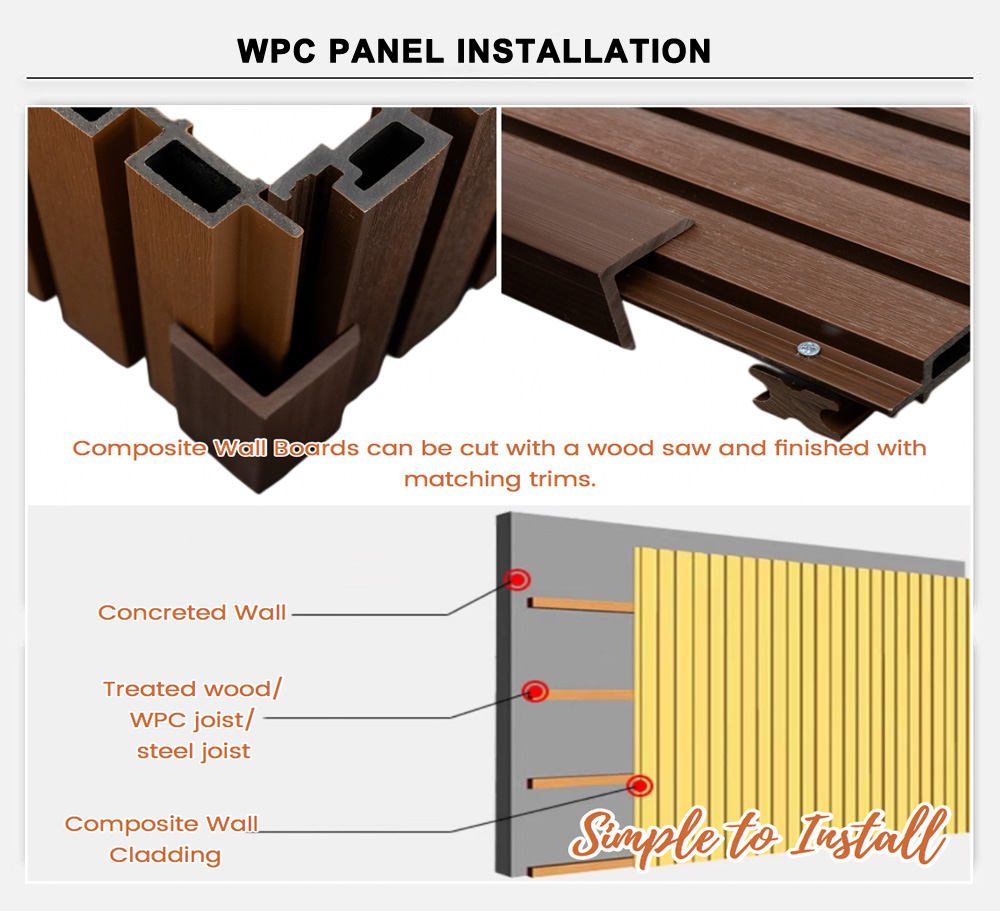 WPC PANEL INSTALLATION

Composite Wall Boards can be cut with a wood saw and finished with matching trims.

Concreted Wall

Treated wood/ WPC joist/ steel joist

Composite Wall Cladding

Simple to Install