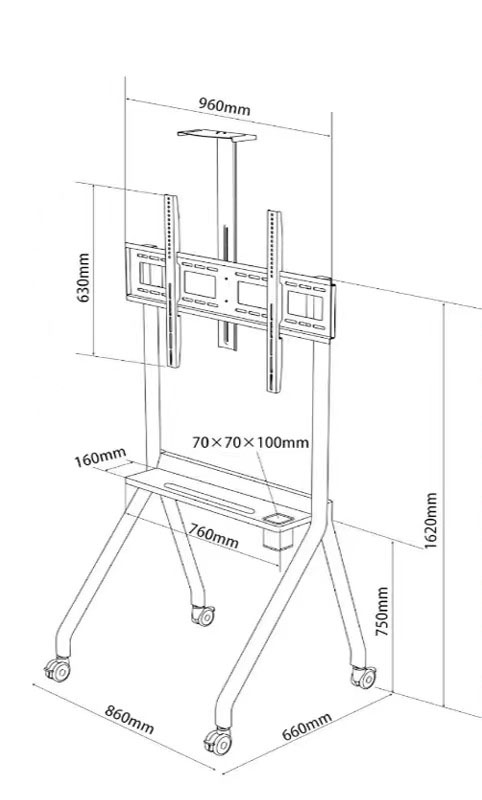 960mm

630mm

70×70×100mm

160mm

760mm

1620mm

750mm

860mm

660mm