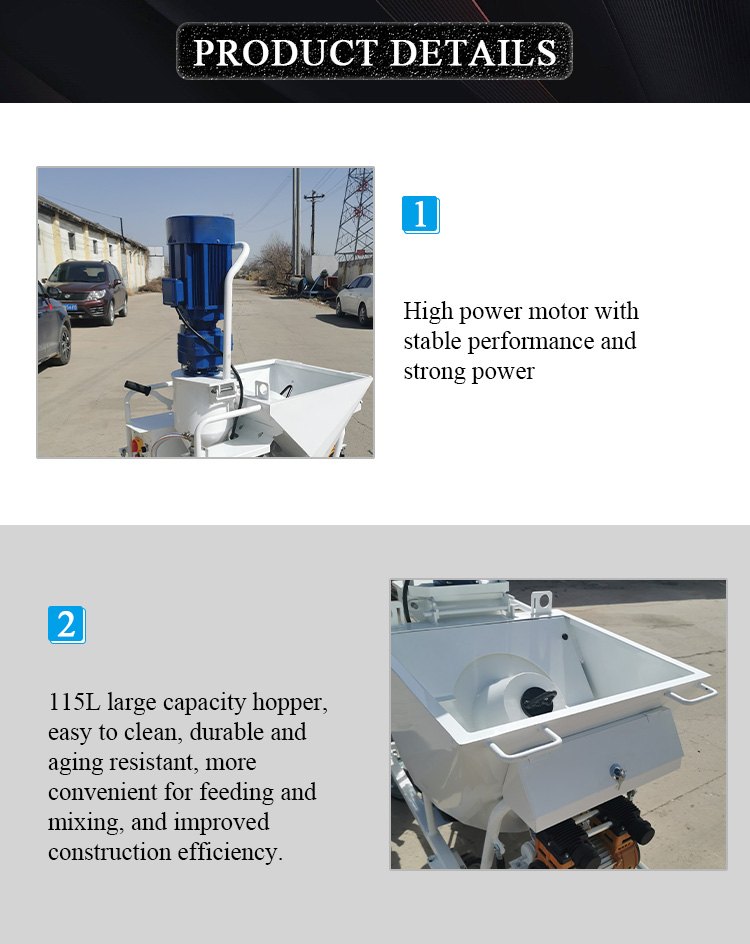 PRODUCT DETAILS

1

High power motor with stable performance and strong power

2

115L large capacity hopper, easy to clean, durable and aging resistant, more convenient for feeding and mixing, and improved construction efficiency.